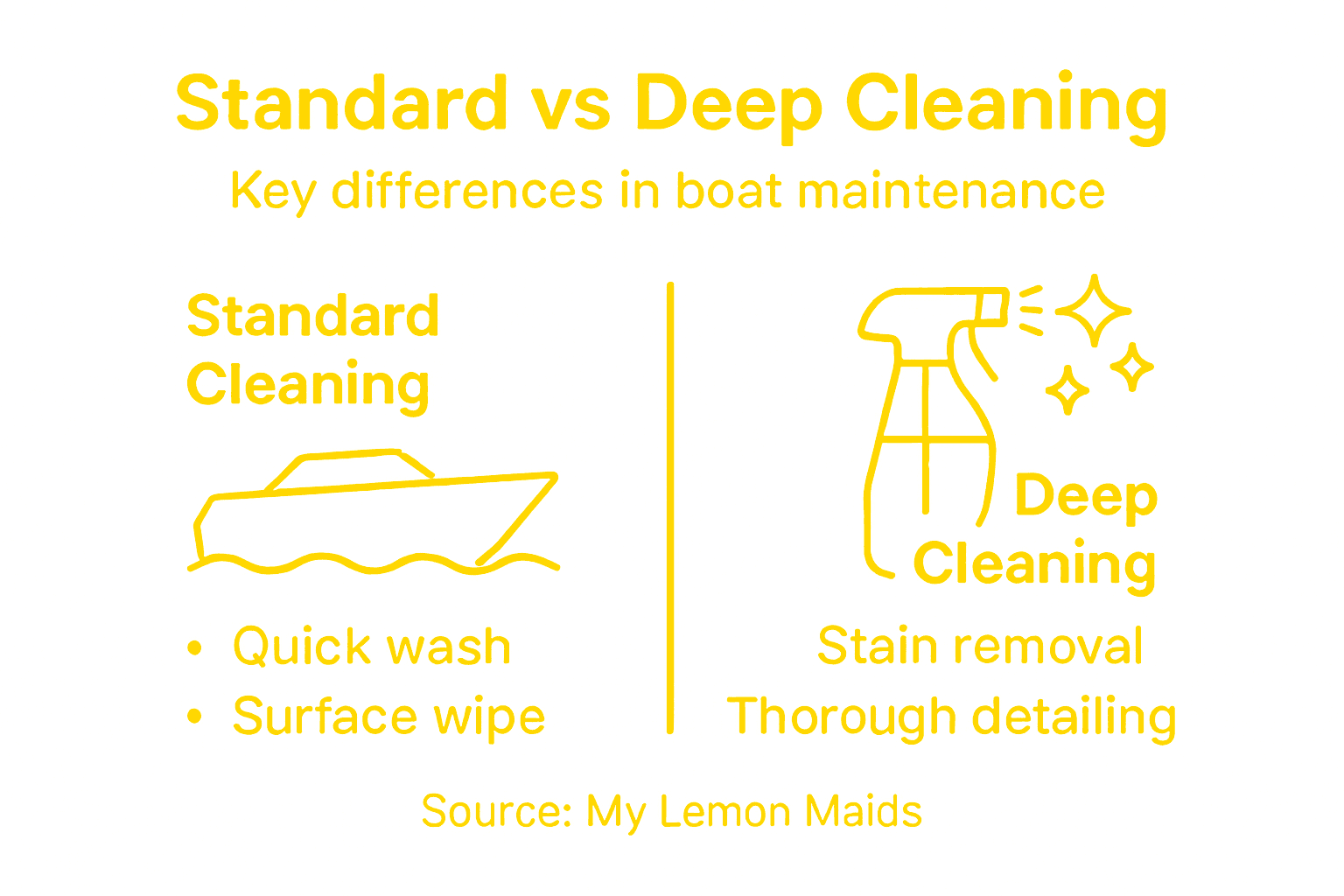 Standard vs Deep Cleaning

Key differences in boat maintenance

Standard Cleaning

• Quick wash
• Surface wipe

Deep Cleaning

Stain removal
Thorough detailing

Source: My Lemon Maids