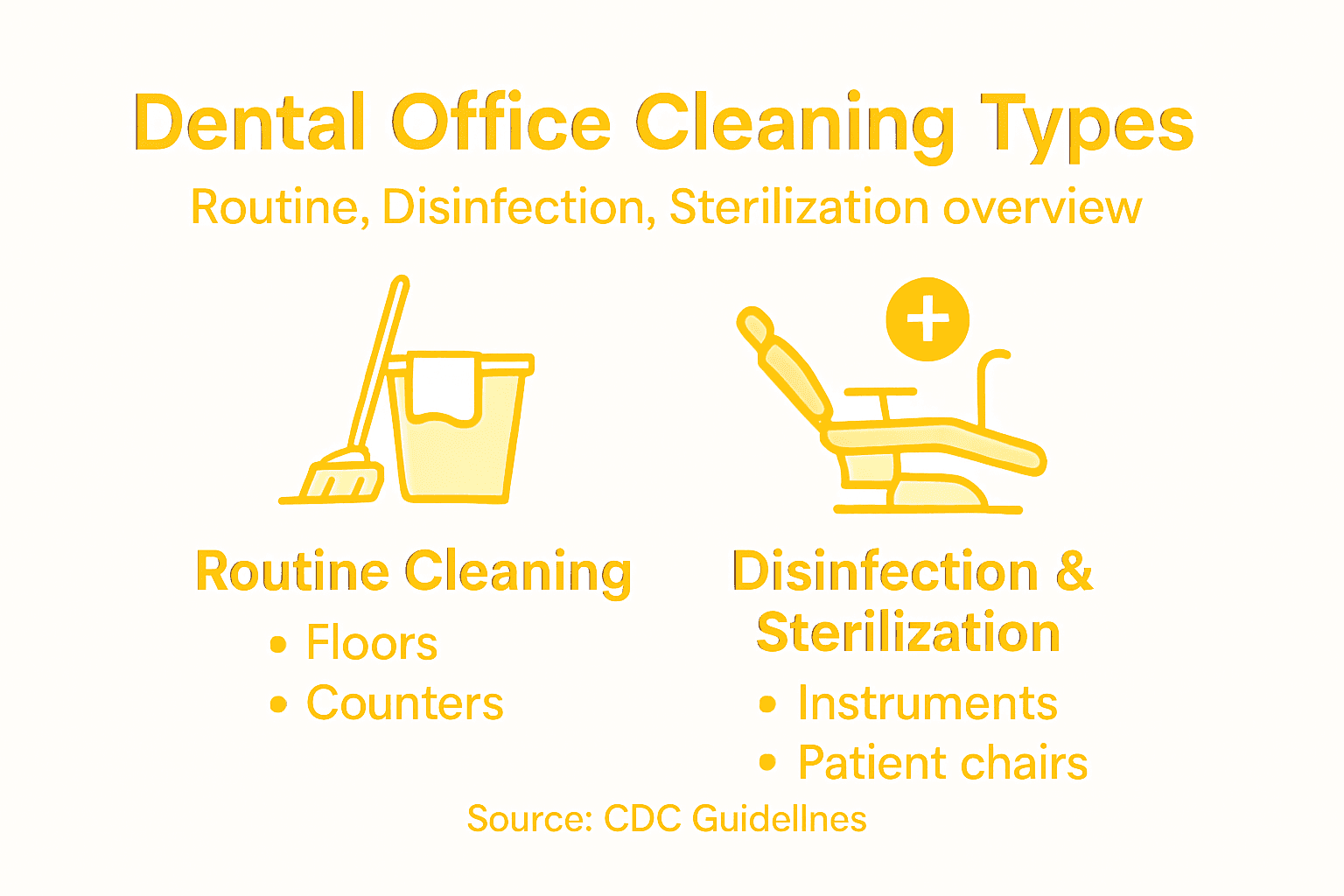 Dental Office Cleaning Types

Routine, Disinfection, Sterilization overview

Routine Cleaning
• Floors
• Counters

Disinfection & Sterilization
• Instruments
• Patient chairs

Source: CDC Guidellnes