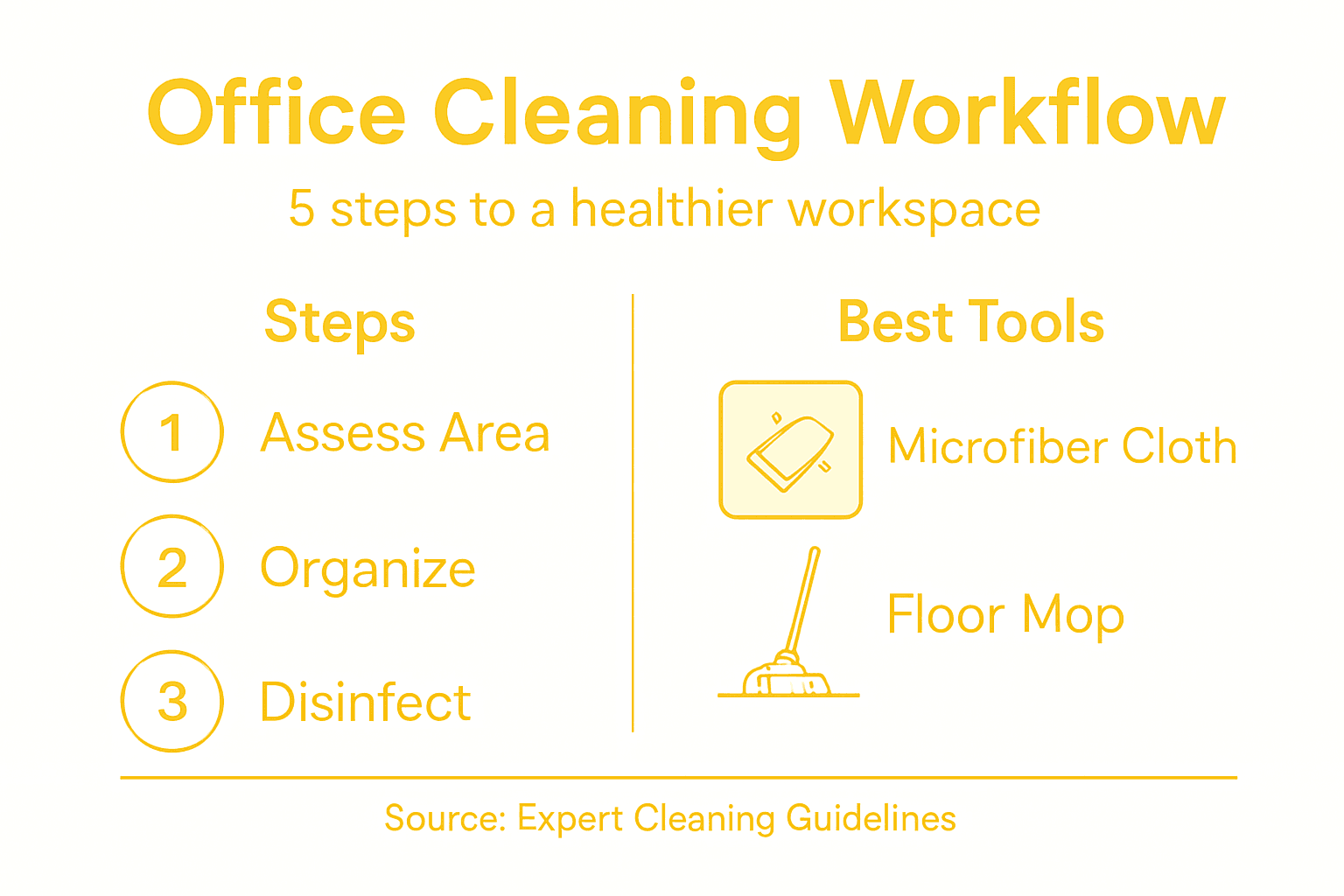 Office Cleaning Workflow

5 steps to a healthier workspace

Steps

1 Assess Area

2 Organize

3 Disinfect

Best Tools

Microfiber Cloth

Floor Mop

Source: Expert Cleaning Guidelines