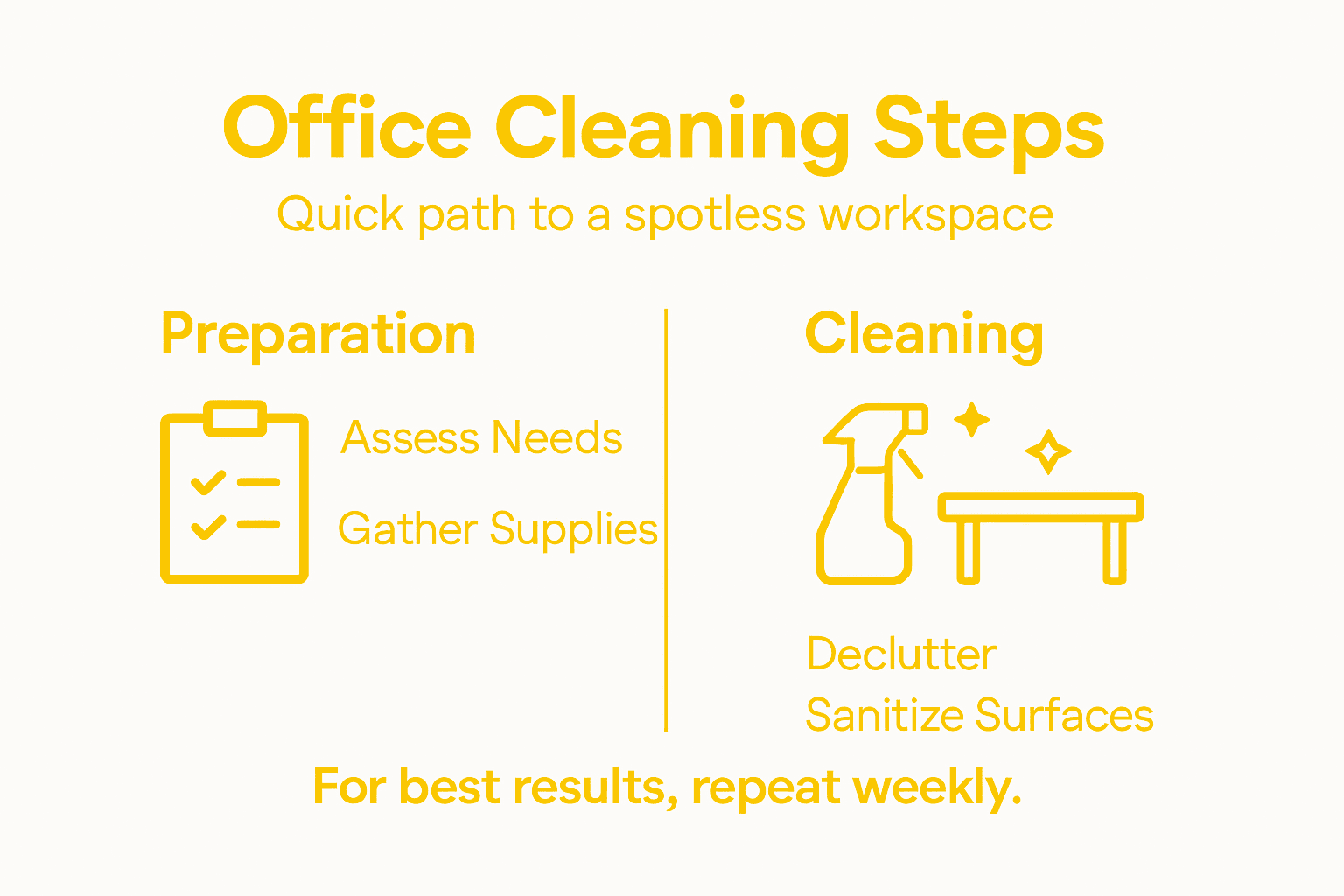 Office Cleaning Steps

Quick path to a spotless workspace

Preparation

Assess Needs

Gather Supplies

Cleaning

Declutter

Sanitize Surfaces

For best results, repeat weekly.