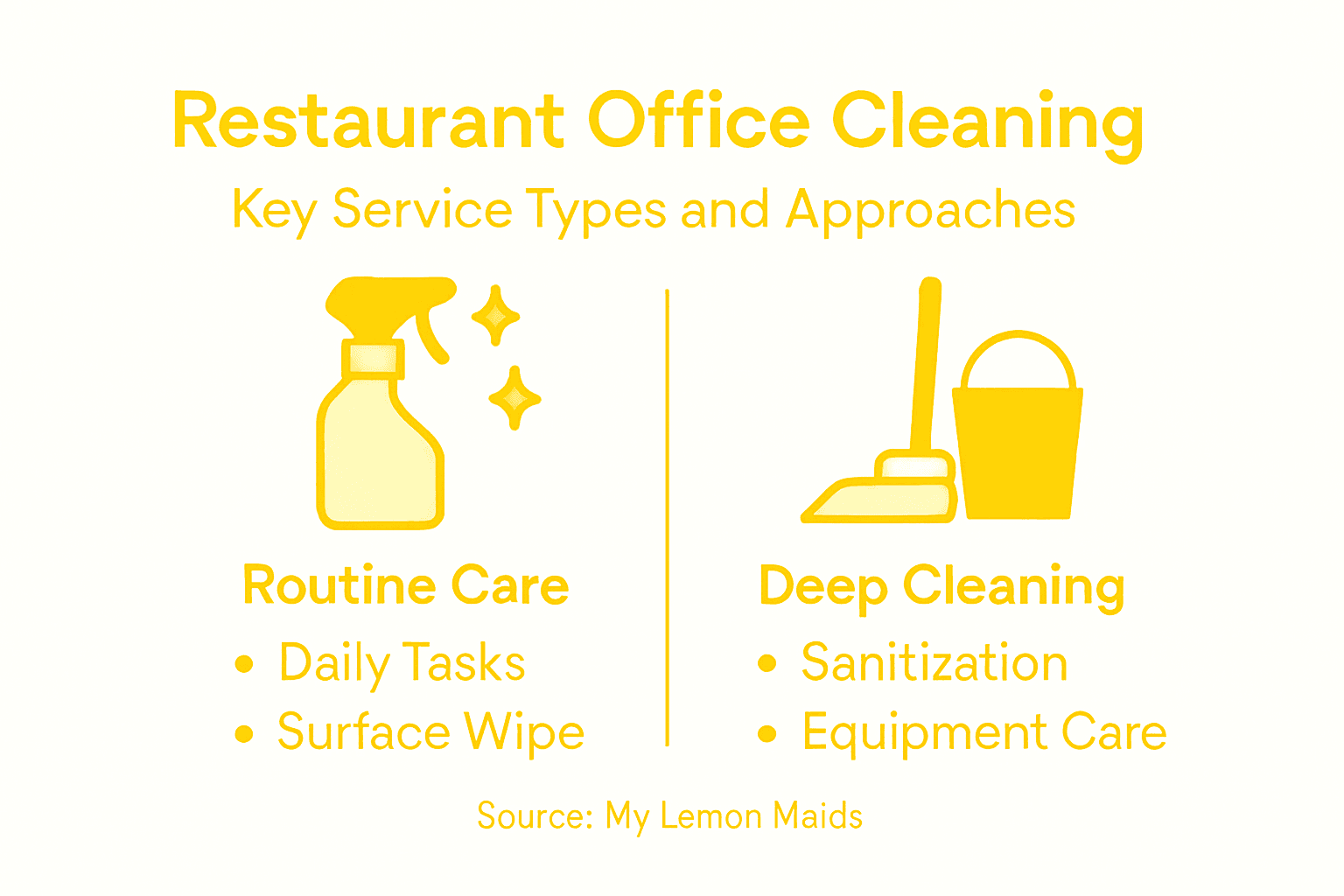 Restaurant Office Cleaning

Key Service Types and Approaches

Routine Care
• Daily Tasks
• Surface Wipe

Deep Cleaning
• Sanitization
• Equipment Care

Source: My Lemon Maids