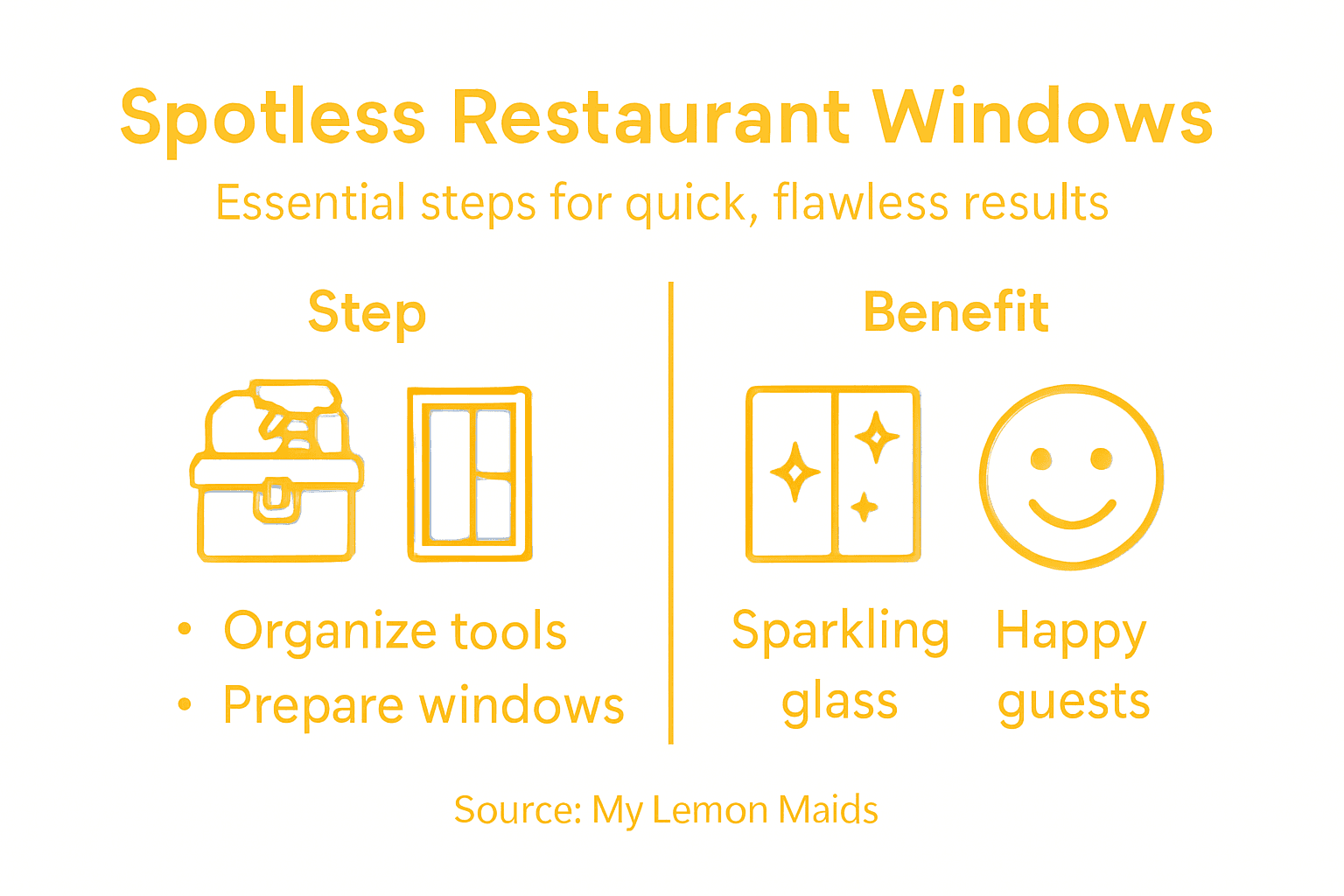 Spotless Restaurant Windows

Essential steps for quick, flawless results

Step

• Organize tools
• Prepare windows

Benefit

Sparkling glass

Happy guests

Source: My Lemon Maids