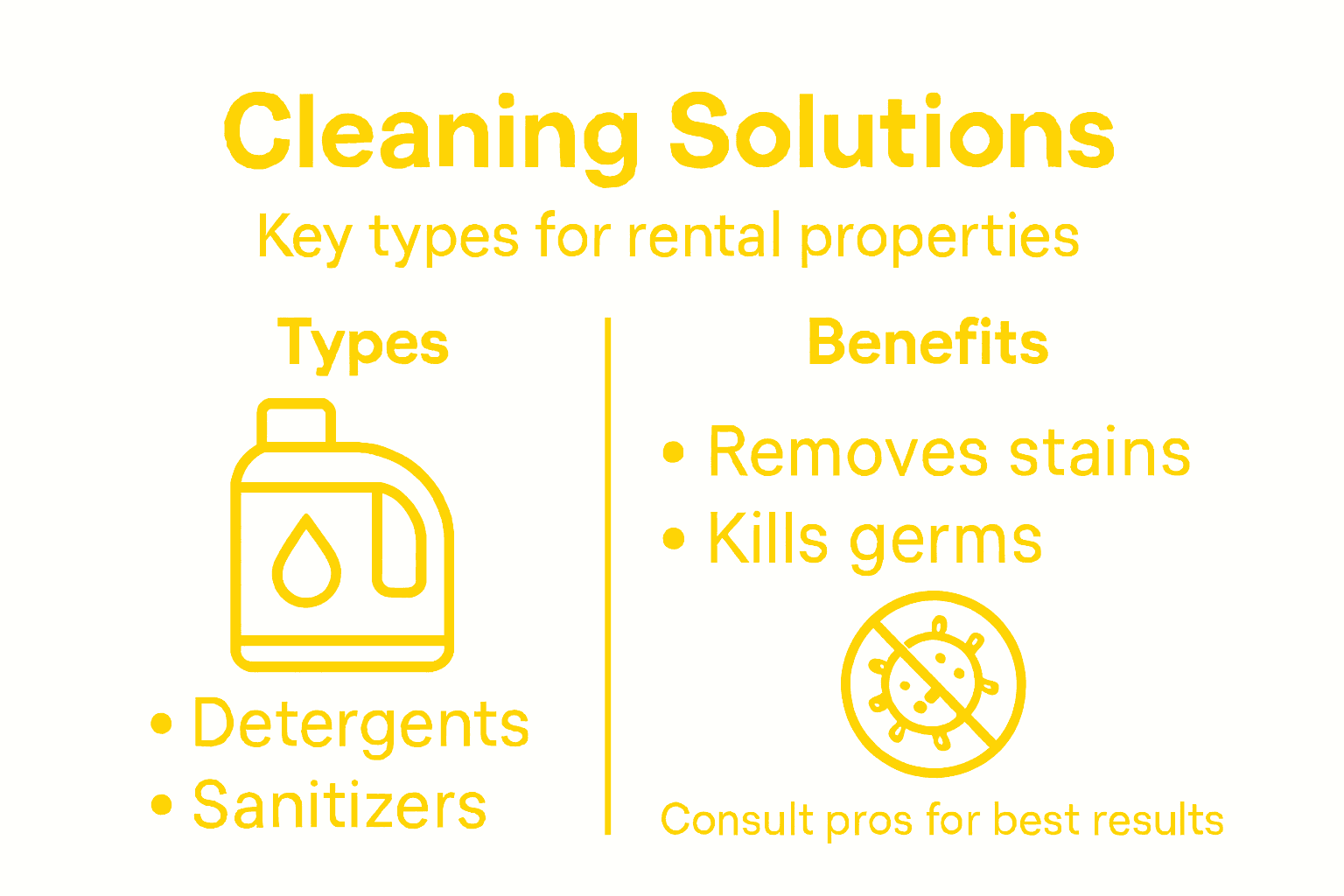 Cleaning Solutions

Key types for rental properties

Types

• Detergents
• Sanitizers

Benefits

• Removes stains
• Kills germs

Consult pros for best results