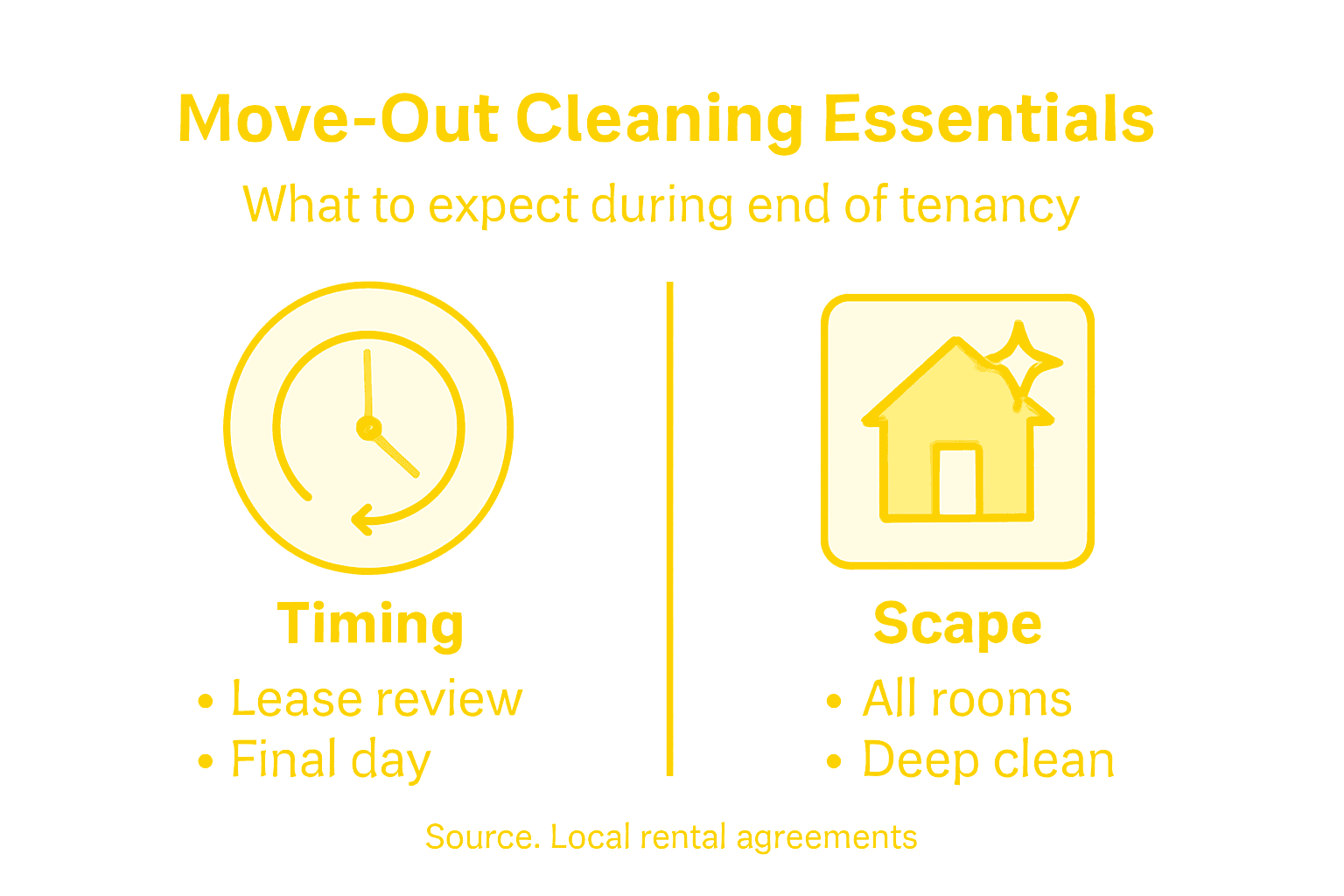 Move-Out Cleaning Essentials

What to expect during end of tenancy

Timing

• Lease review
• Final day

Scape

• All rooms
• Deep clean

Source. Local rental agreements