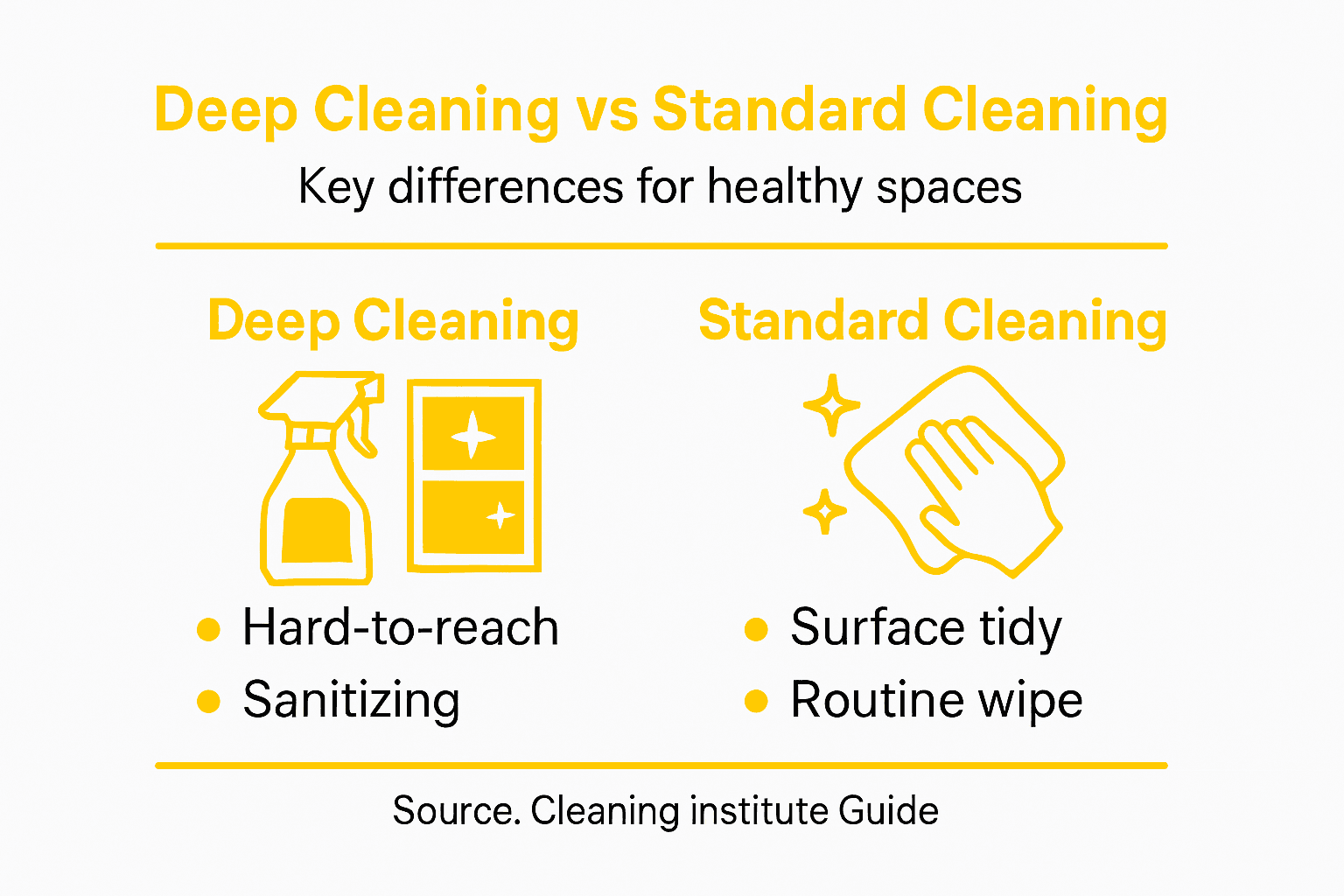 Deep Cleaning vs Standard Cleaning

Key differences for healthy spaces

Deep Cleaning

- Hard-to-reach
- Sanitizing

Standard Cleaning

- Surface tidy
- Routine wipe

Source. Cleaning institute Guide