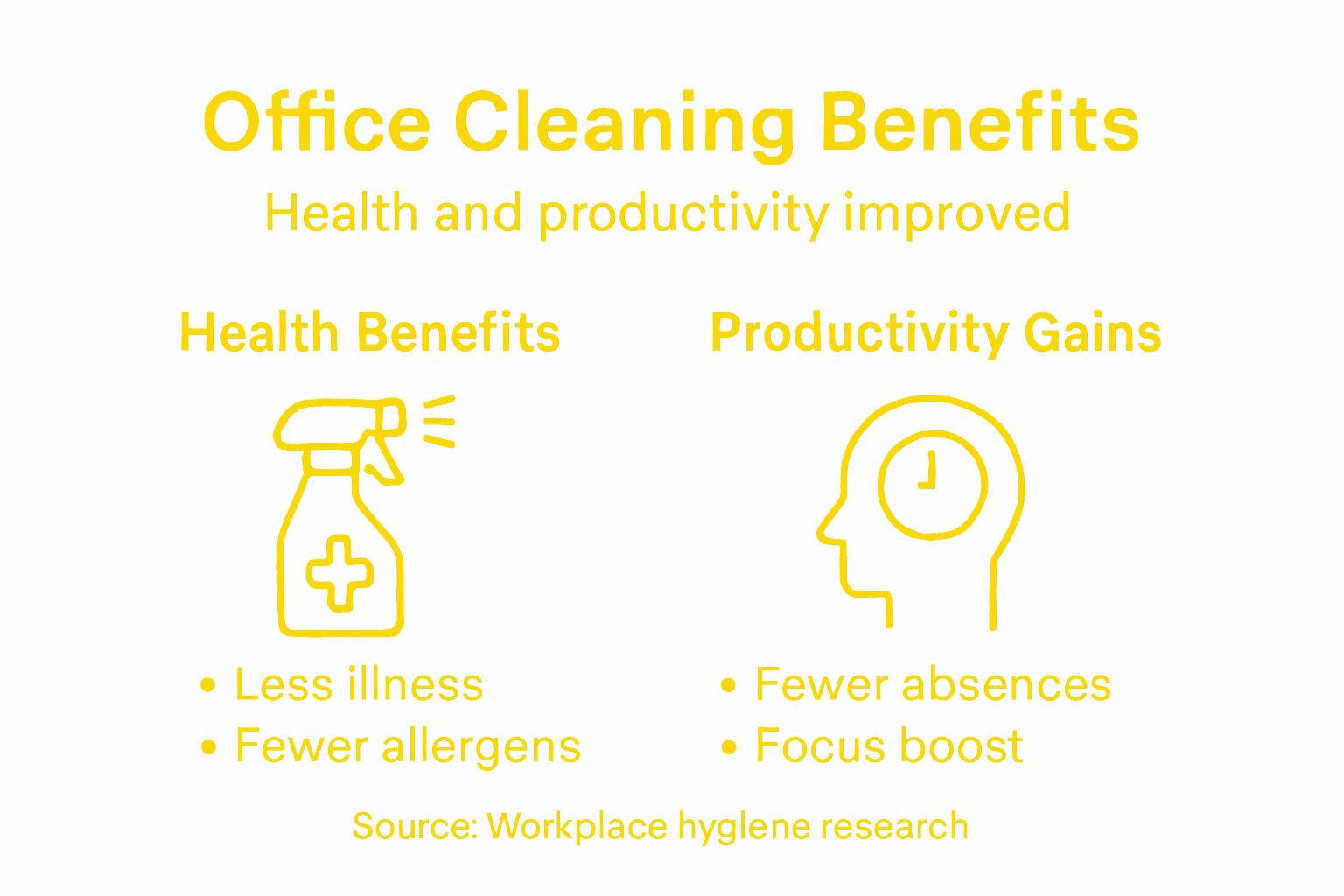 Office Cleaning Benefits

Health and productivity improved

Health Benefits

• Less illness
• Fewer allergens

Productivity Gains

• Fewer absences
• Focus boost

Source: Workplace hyglene research