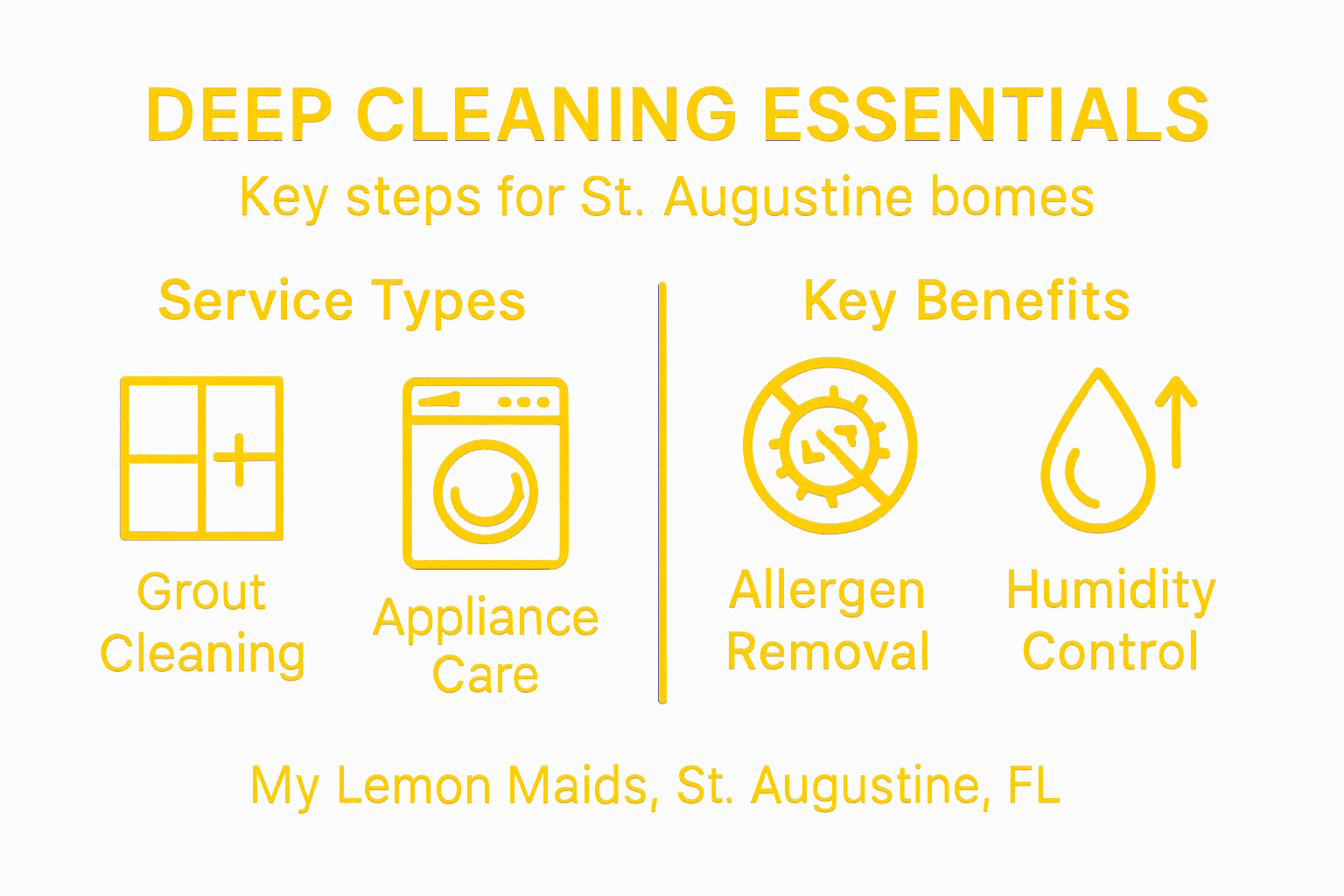 DEEP CLEANING ESSENTIALS

Key steps for St. Augustine bomes

Service Types

Grout Cleaning

Appliance Care

Key Benefits

Allergen Removal

Humidity Control

My Lemon Maids, St. Augustine, FL