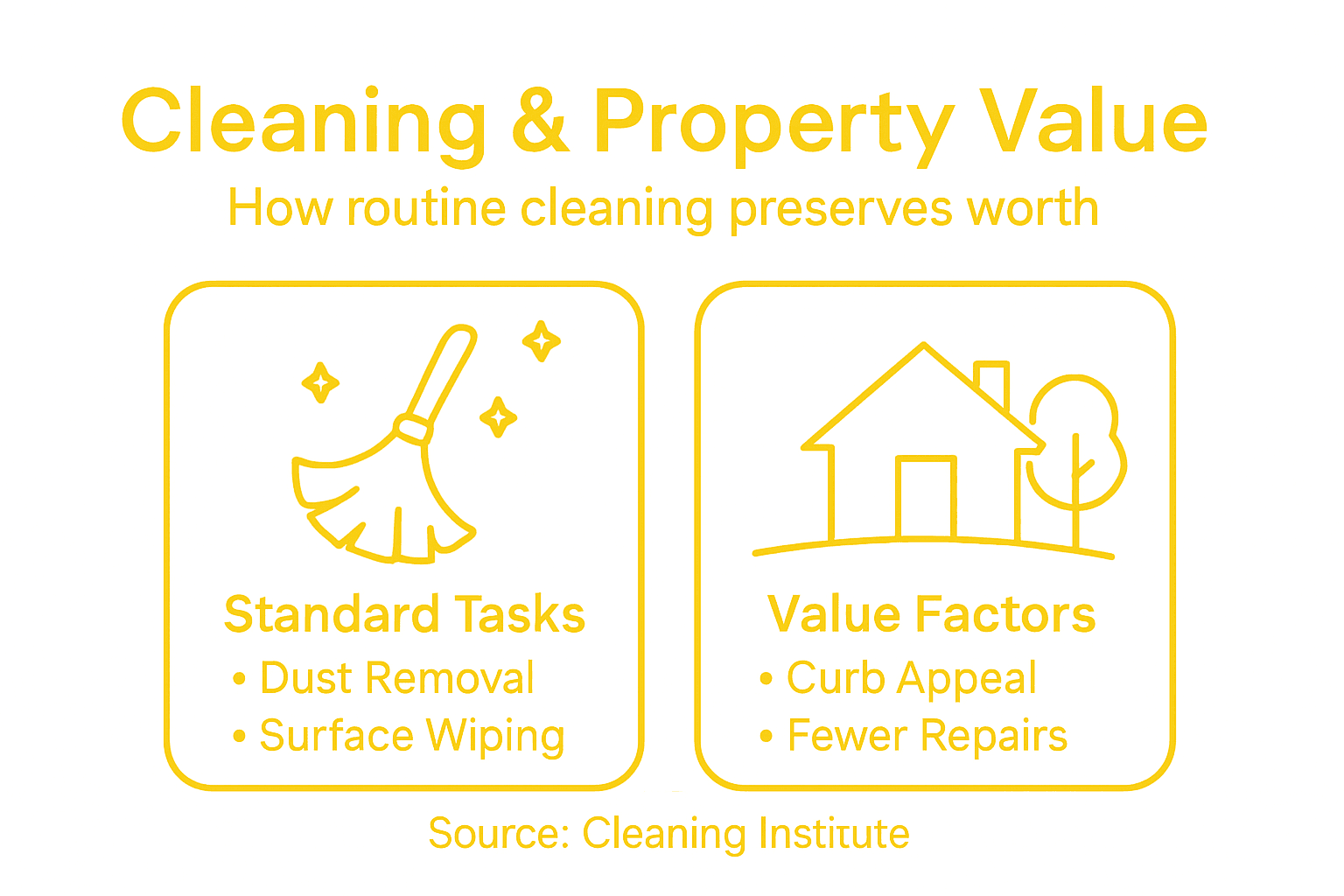 Cleaning & Property Value
How routine cleaning preserves worth

Standard Tasks
• Dust Removal
• Surface Wiping

Value Factors
• Curb Appeal
• Fewer Repairs

Source: Cleaning Institute