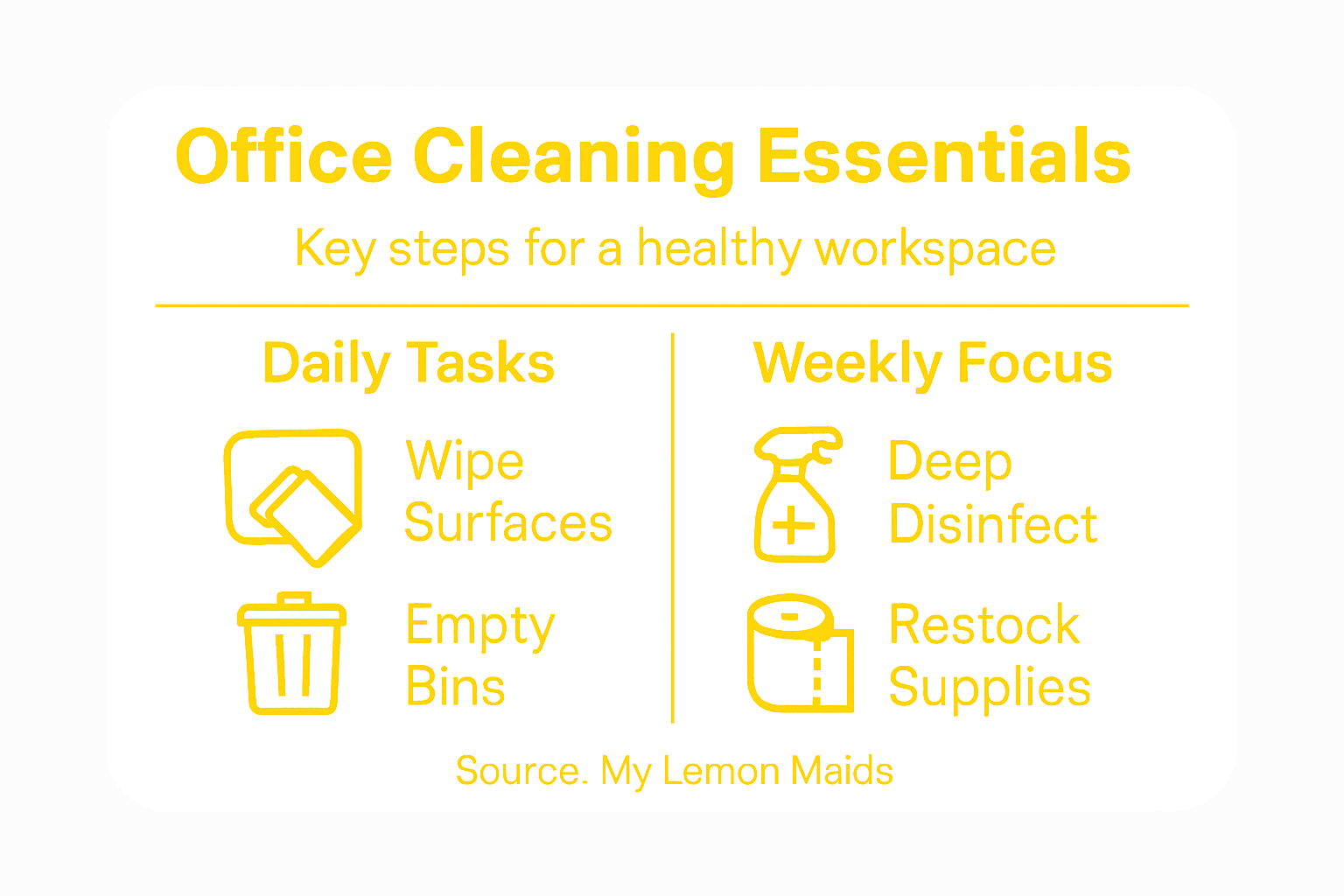 Office Cleaning Essentials

Key steps for a healthy workspace

Daily Tasks

Wipe Surfaces

Empty Bins

Weekly Focus

Deep Disinfect

Restock Supplies

Source. My Lemon Maids