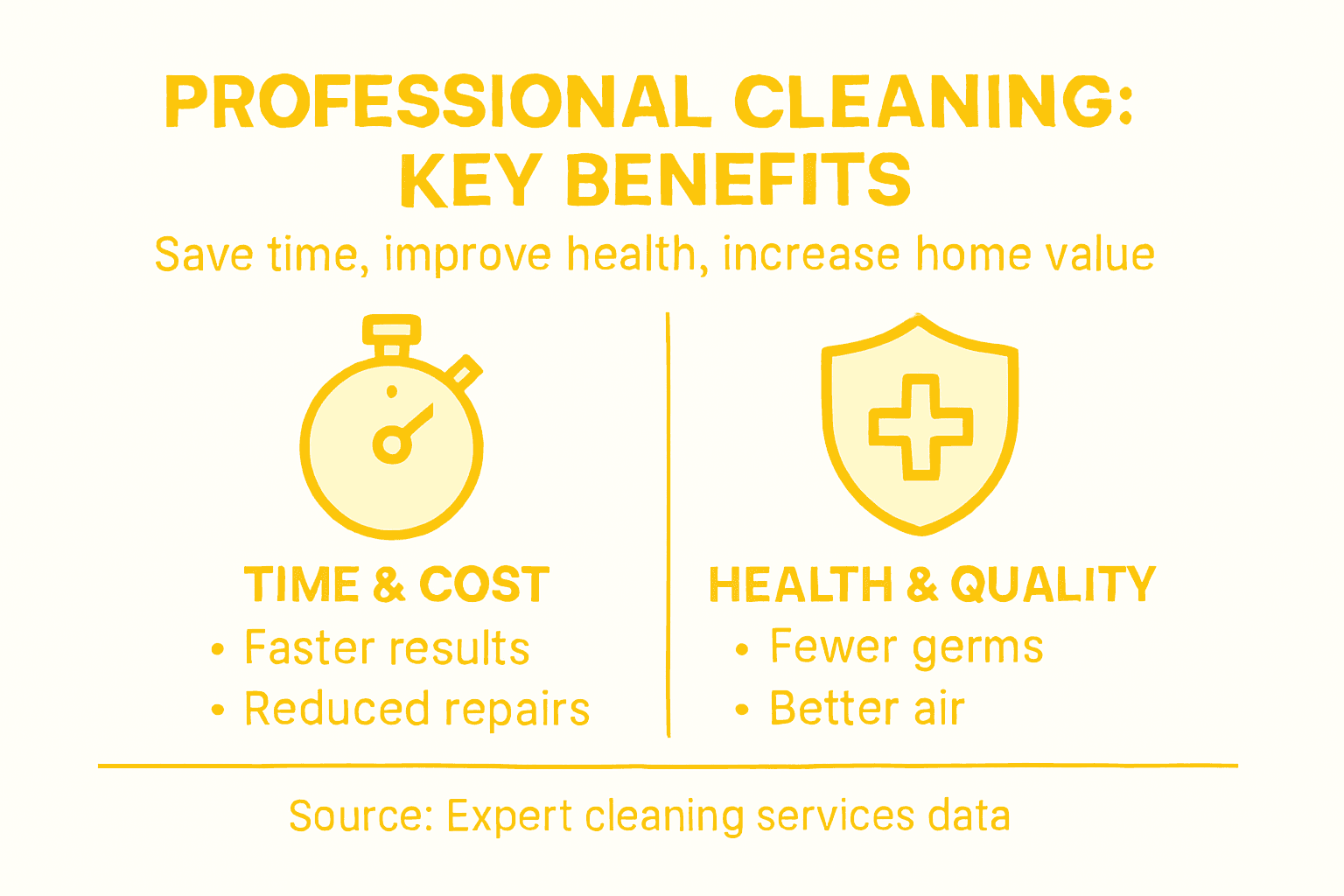 PROFESSIONAL CLEANING: KEY BENEFITS

Save time, improve health, increase home value

TIME & COST
• Faster results
• Reduced repairs

HEALTH & QUALITY
• Fewer germs
• Better air

Source: Expert cleaning services data