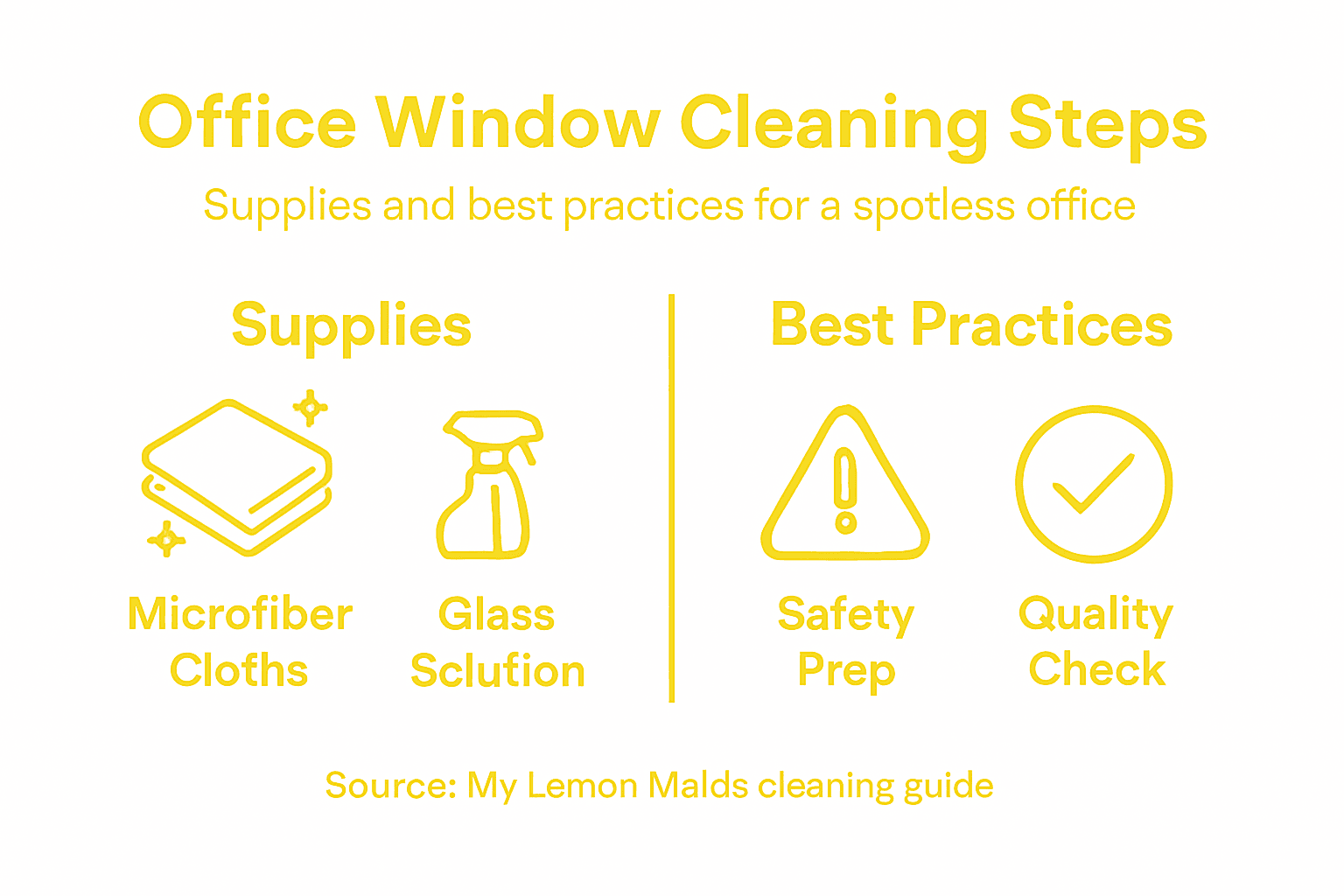 Office Window Cleaning Steps

Supplies and best practices for a spotless office

Supplies

Microfiber Cloths

Glass Sclufion

Best Practices

Safety Prep

Quality Check

Source: My Lemon Malds cleaning guide