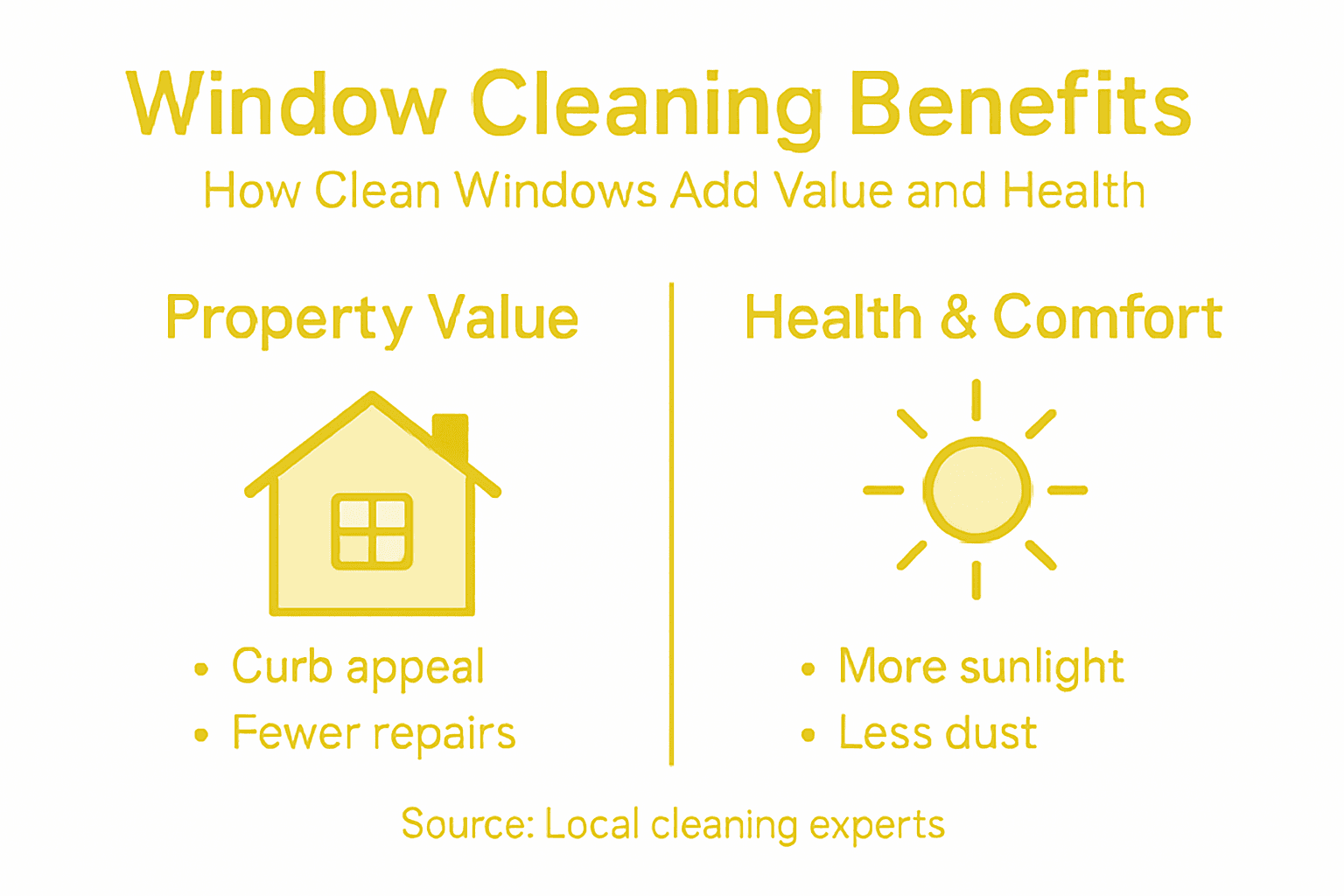 Window Cleaning Benefits

How Clean Windows Add Value and Health

Property Value

• Curb appeal
• Fewer repairs

Health & Comfort

• More sunlight
• Less dust

Source: Local cleaning experts