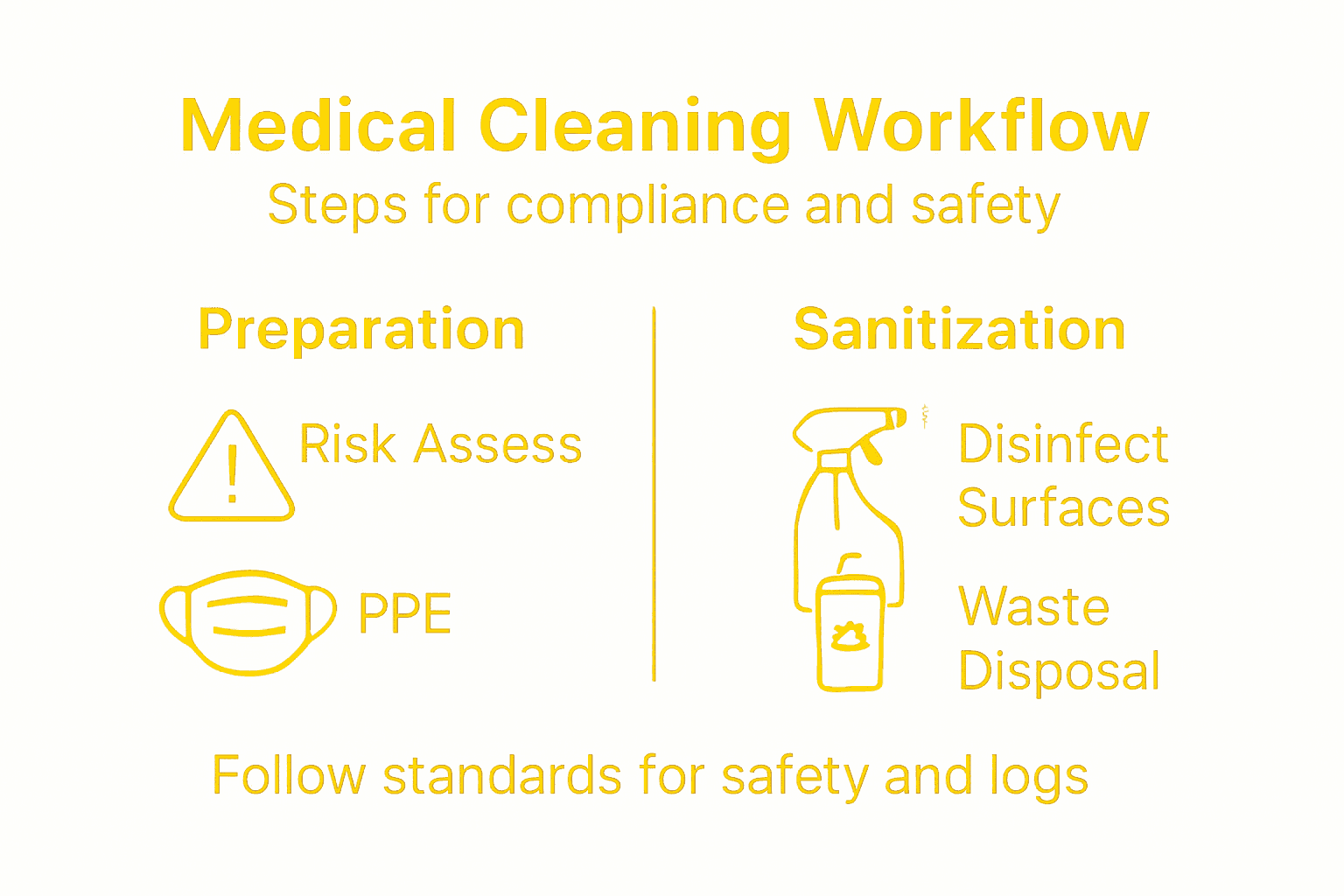 Medical Cleaning Workflow
Steps for compliance and safety

Preparation

Risk Assess

PPE

Sanitization

Disinfect Surfaces

Waste Disposal

Follow standards for safety and logs