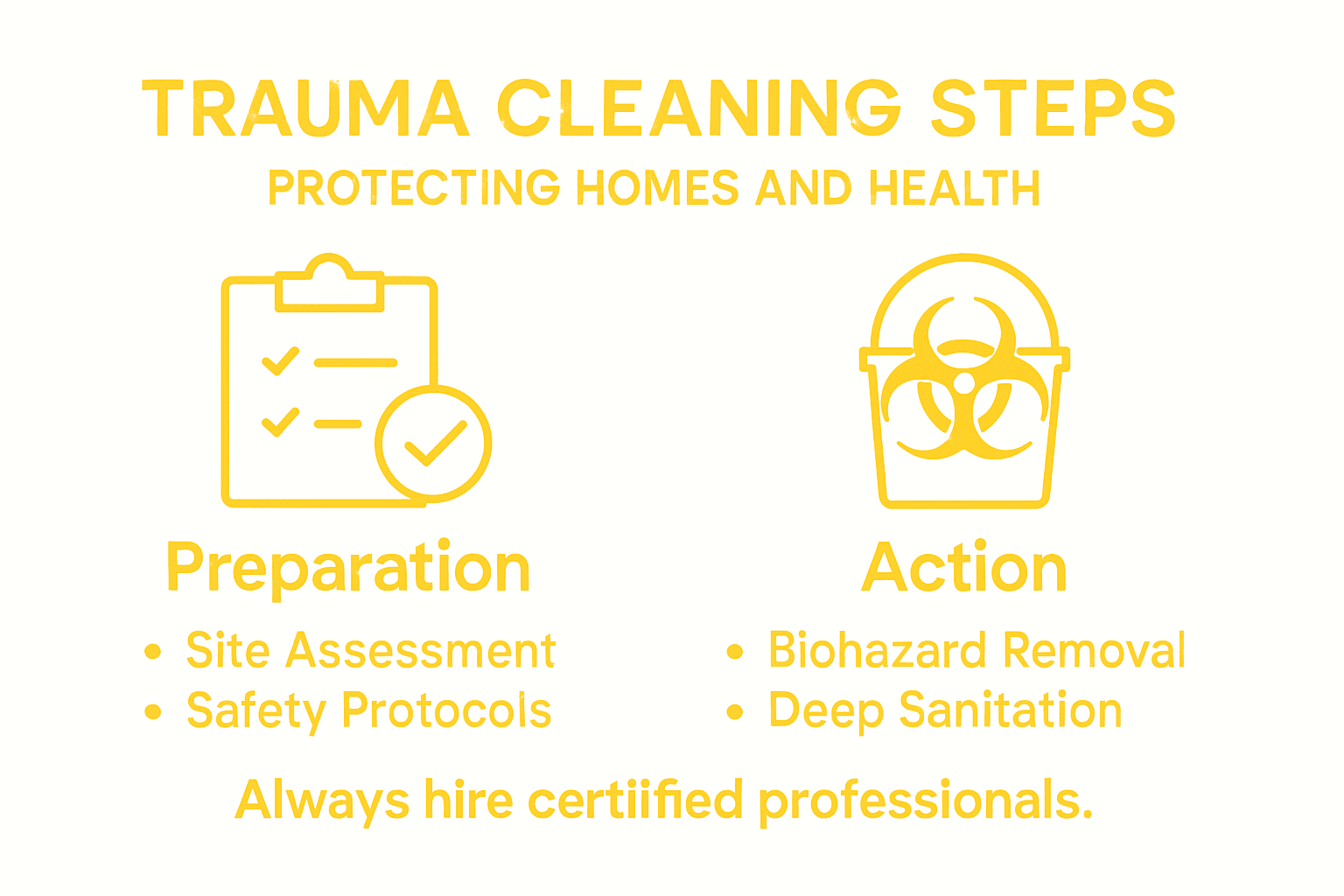 TRAUMA CLEANING STEPS
PROTECTING HOMES AND HEALTH

Preparation
• Site Assessment
• Safety Protocols

Action
• Biohazard Removal
• Deep Sanitation

Always hire certiified professionals.