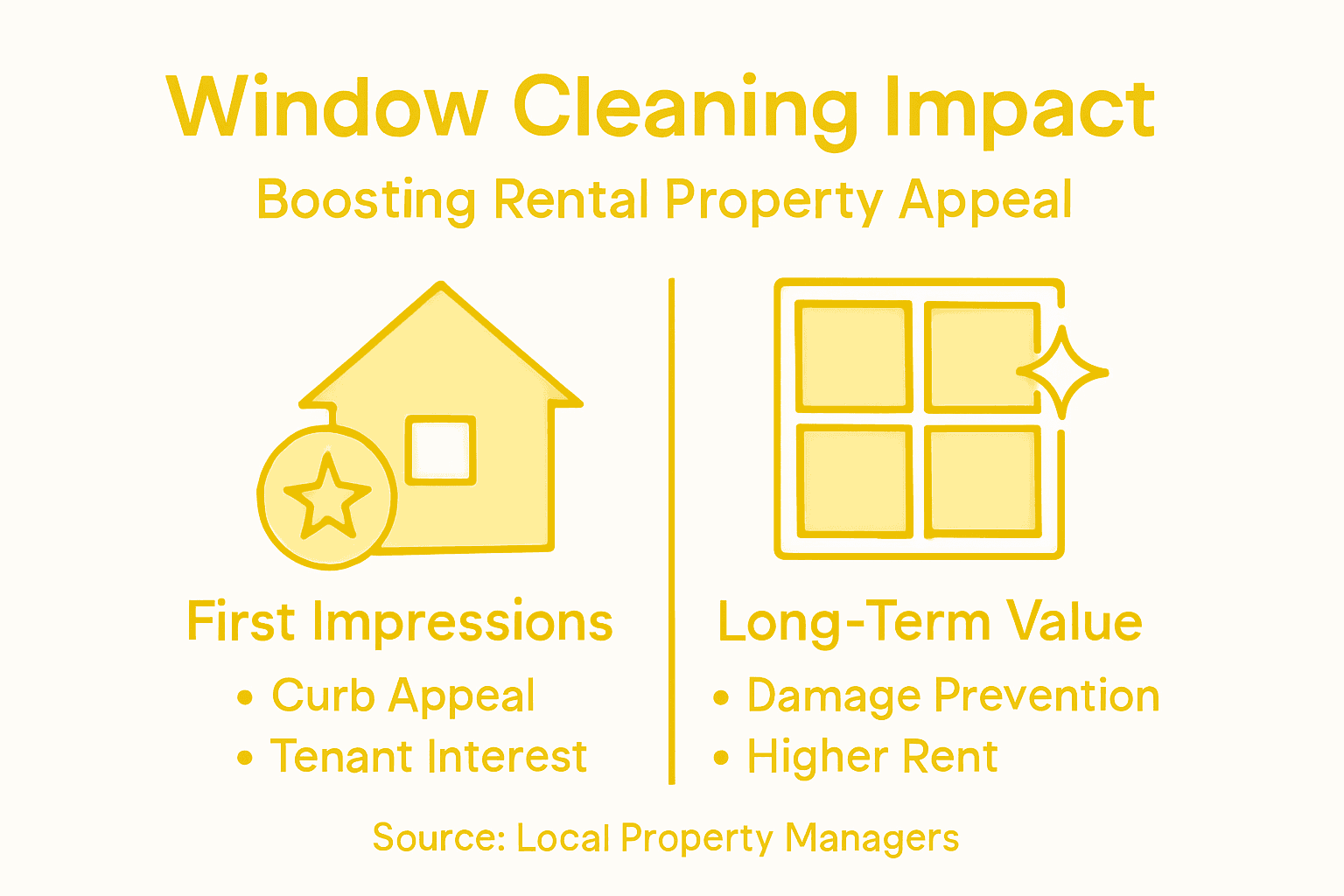 Window Cleaning Impact

Boosting Rental Property Appeal

First Impressions

• Curb Appeal
• Tenant Interest

Long-Term Value

• Damage Prevention
• Higher Rent

Source: Local Property Managers