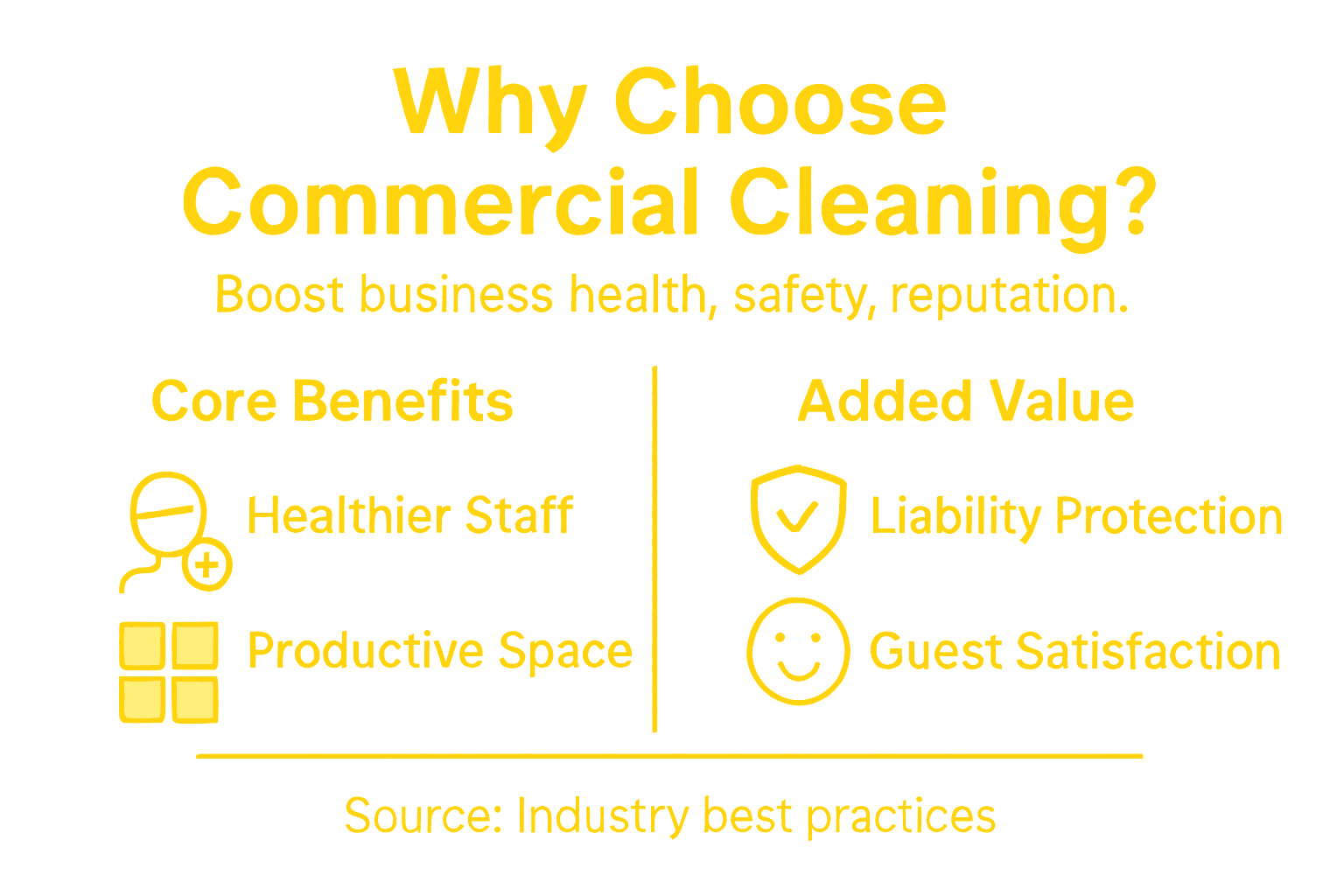 Why Choose Commercial Cleaning?

Boost business health, safety, reputation.

Core Benefits

Healthier Staff

Productive Space

Added Value

Liability Protection

Guest Satisfaction

Source: Industry best practices