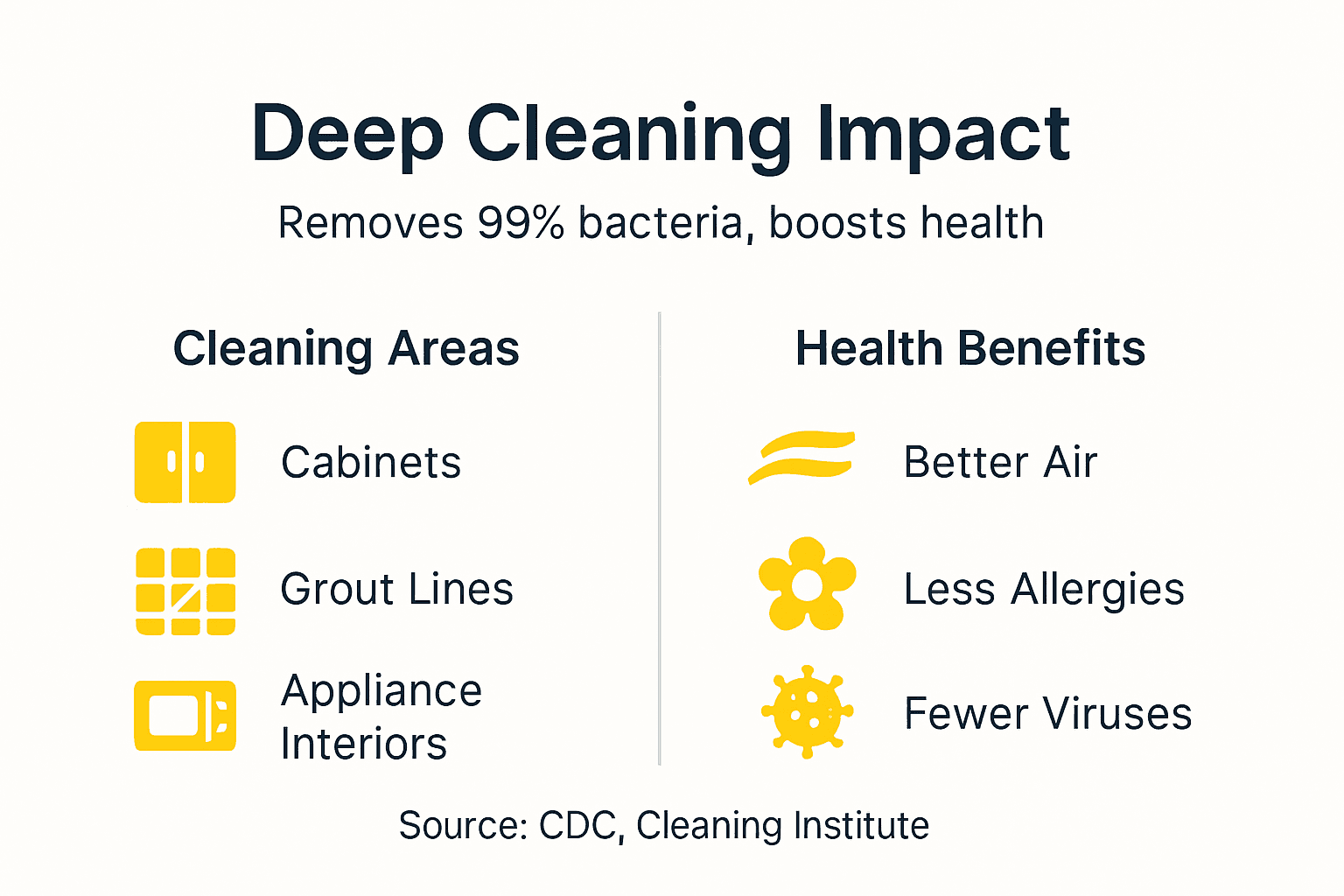 Deep Cleaning Impact

Removes 99% bacteria, boosts health

Cleaning Areas

Cabinets

Grout Lines

Appliance Interiors

Health Benefits

Better Air

Less Allergies

Fewer Viruses

Source: CDC, Cleaning Institute