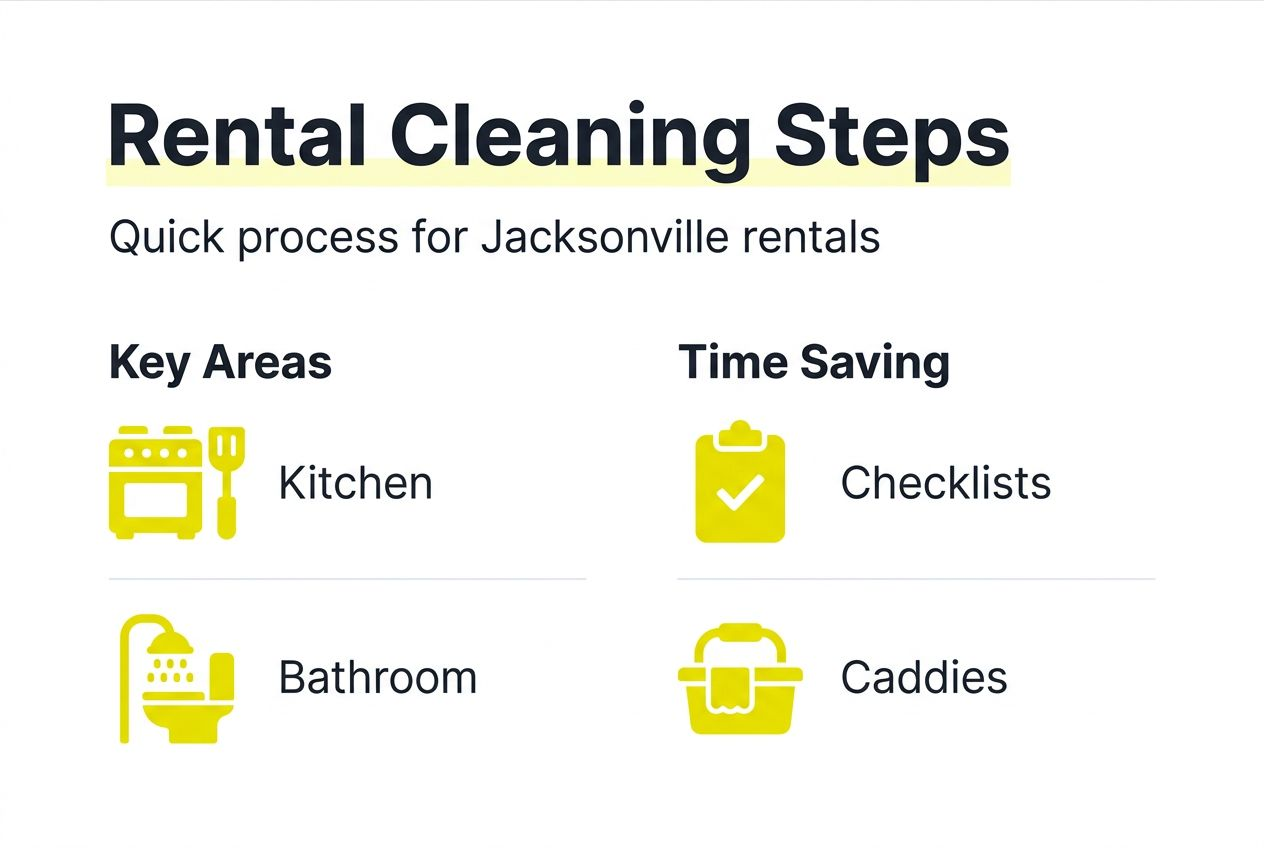 Rental Cleaning Steps

Quick process for Jacksonville rentals

Key Areas

Kitchen

Bathroom

Time Saving

Checklists

Caddies