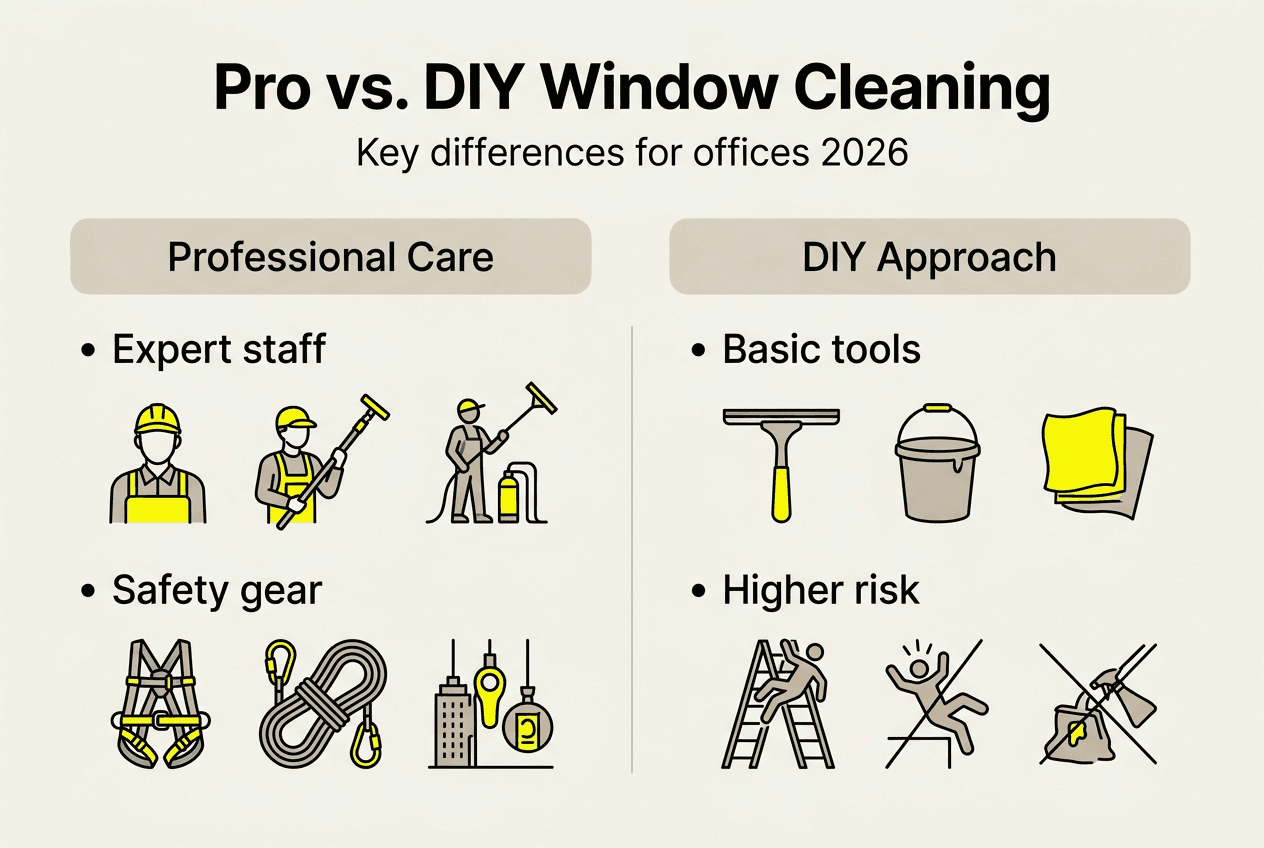 Pro vs. DIY Window Cleaning

Key differences for offices 2026

Professional Care

• Expert staff

• Safety gear

DIY Approach

• Basic tools

• Higher risk