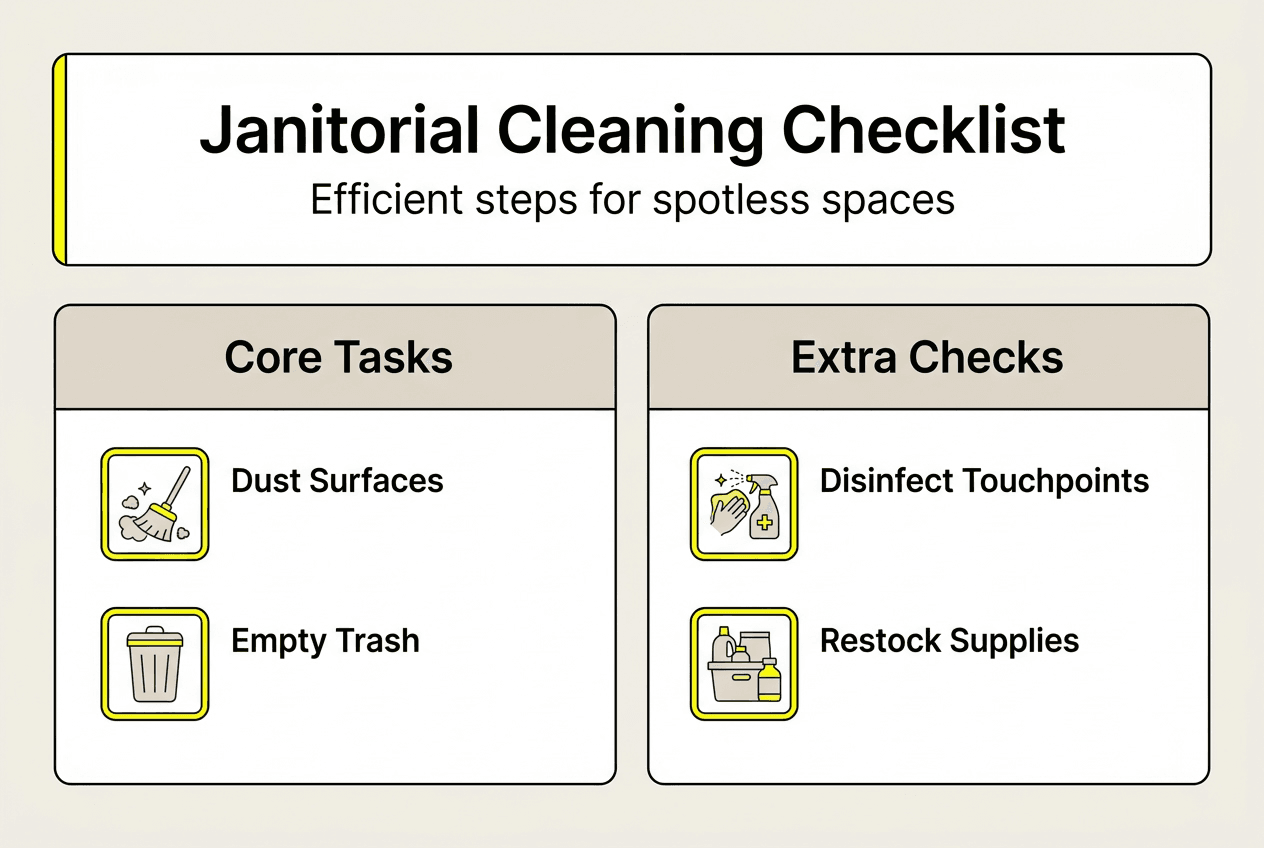 Janitorial Cleaning Checklist
Efficient steps for spotless spaces

Core Tasks

Dust Surfaces

Empty Trash

Extra Checks

Disinfect Touchpoints

Restock Supplies