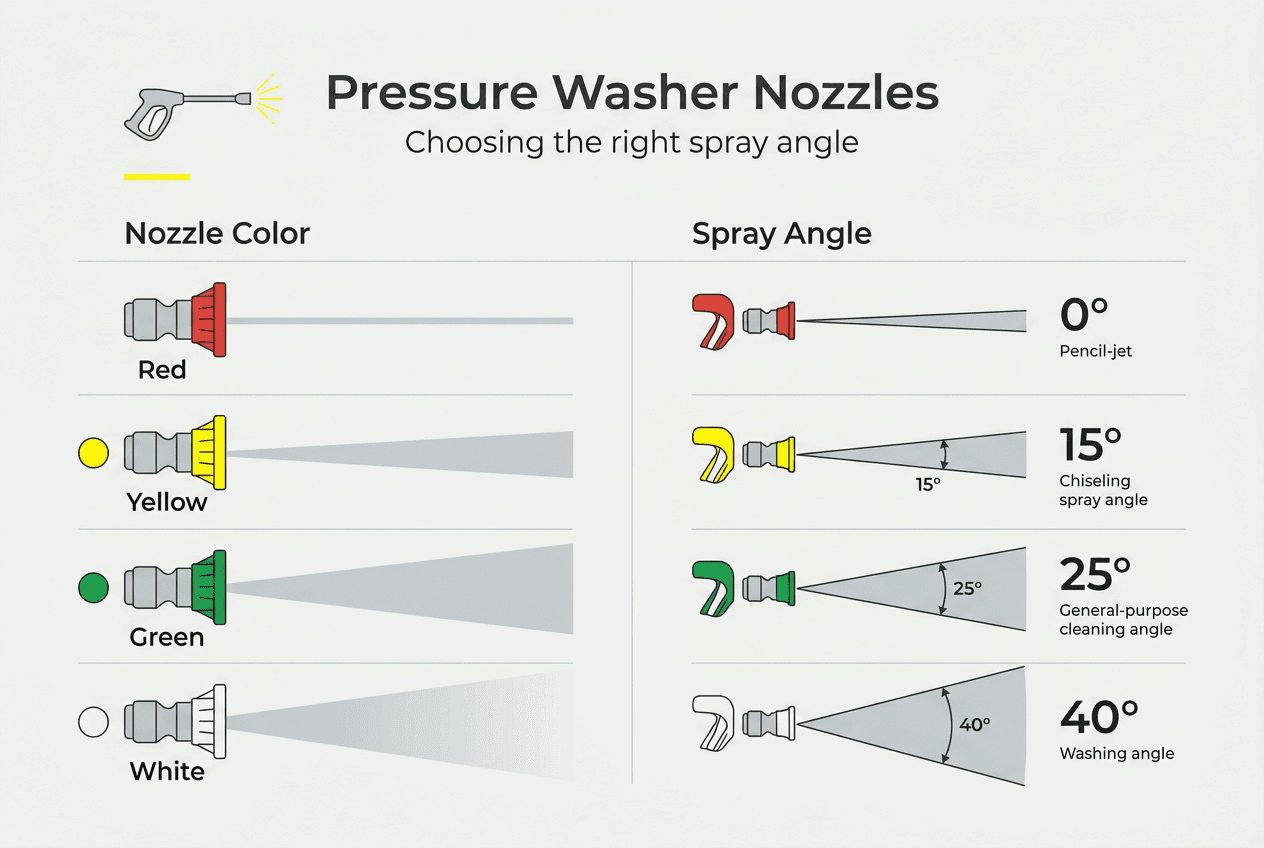 Pressure Washer Nozzles
Choosing the right spray angle

Nozzle Color

Red

Yellow

Green

White

Spray Angle

0°
Pencil-jet

15°
15°
Chiseling spray angle

25°
25°
General-purpose cleaning angle

40°
40°
Washing angle