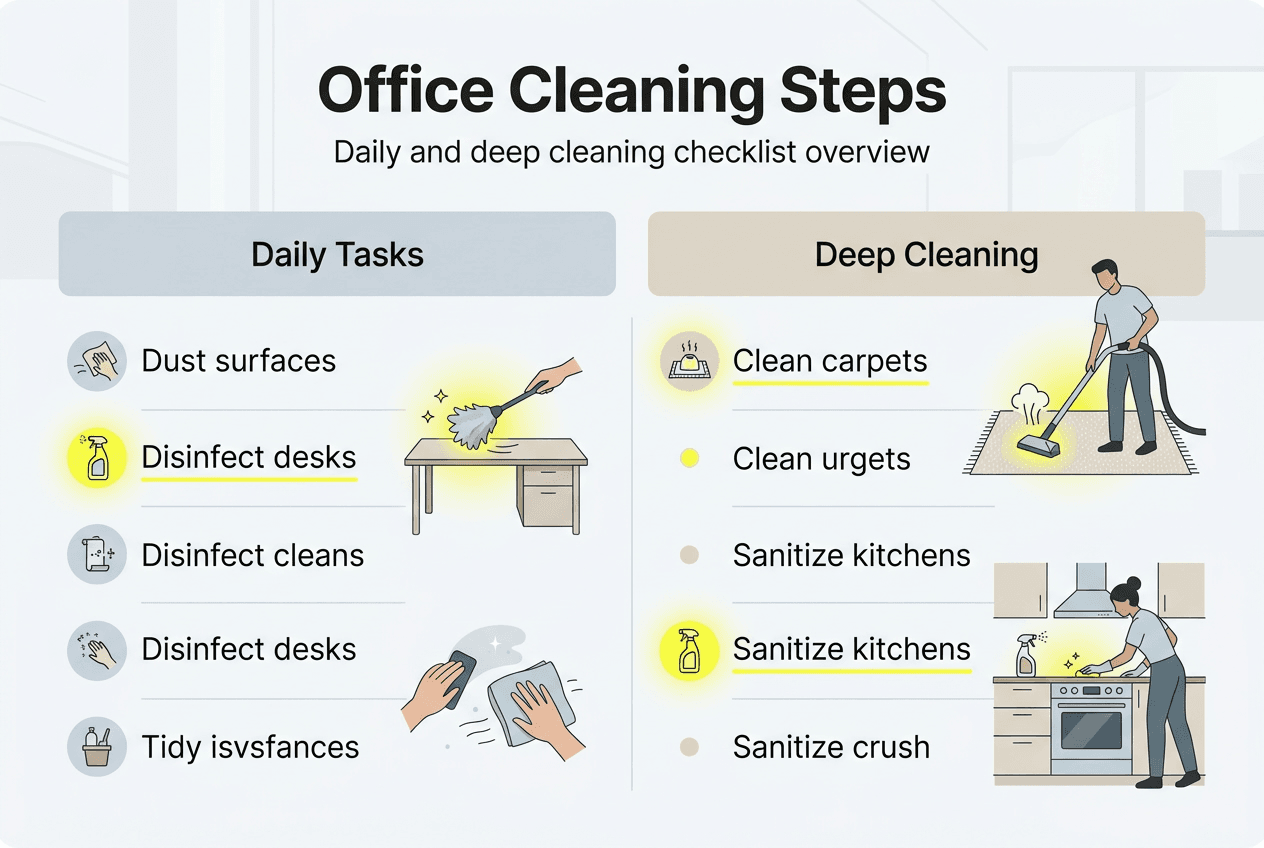 Office Cleaning Steps

Daily and deep cleaning checklist overview

Daily Tasks

Dust surfaces

Disinfect desks

Disinfect cleans

Disinfect desks

Tidy isvsfances

Deep Cleaning

Clean carpets

Clean urgets

Sanitize kitchens

Sanitize kitchens

Sanitize crush