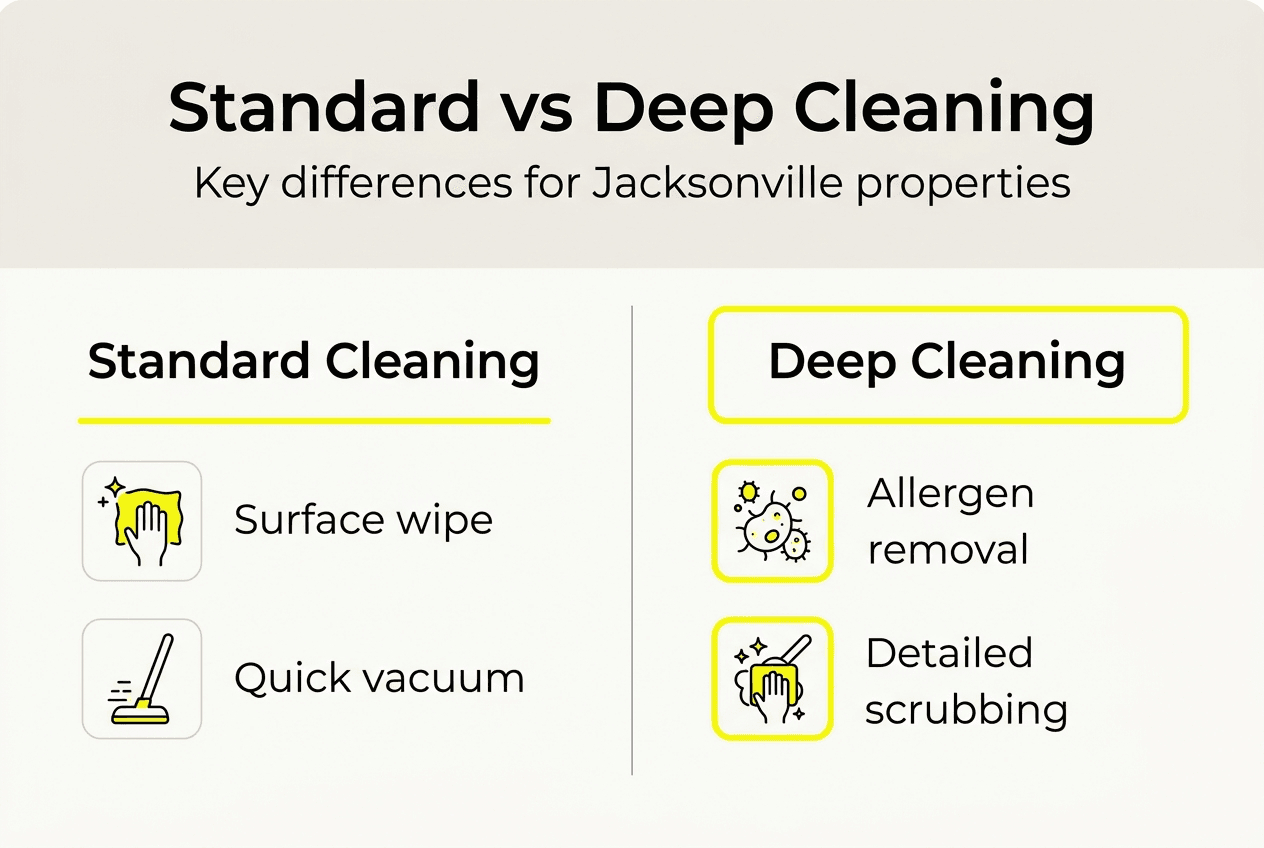 Standard vs Deep Cleaning

Key differences for Jacksonville properties

Standard Cleaning

Surface wipe

Quick vacuum

Deep Cleaning

Allergen removal

Detailed scrubbing