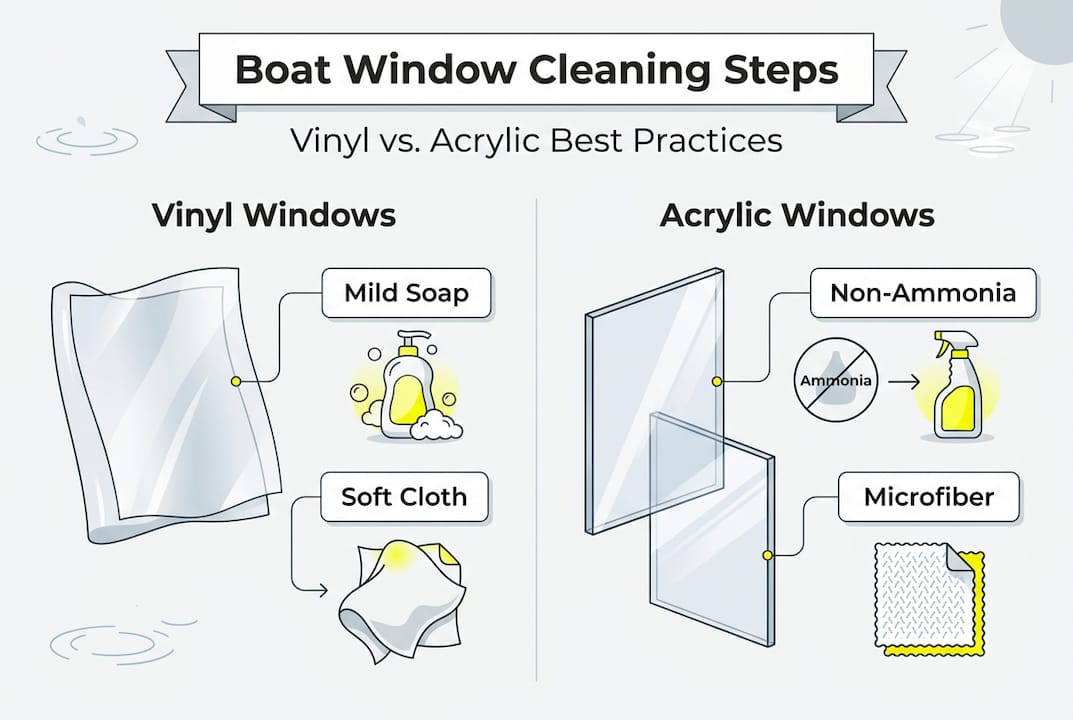 Boat Window Cleaning Steps

Vinyl vs. Acrylic Best Practices

Vinyl Windows

Mild Soap

Soft Cloth

Acrylic Windows

Non-Ammonia

Ammonia

Microfiber