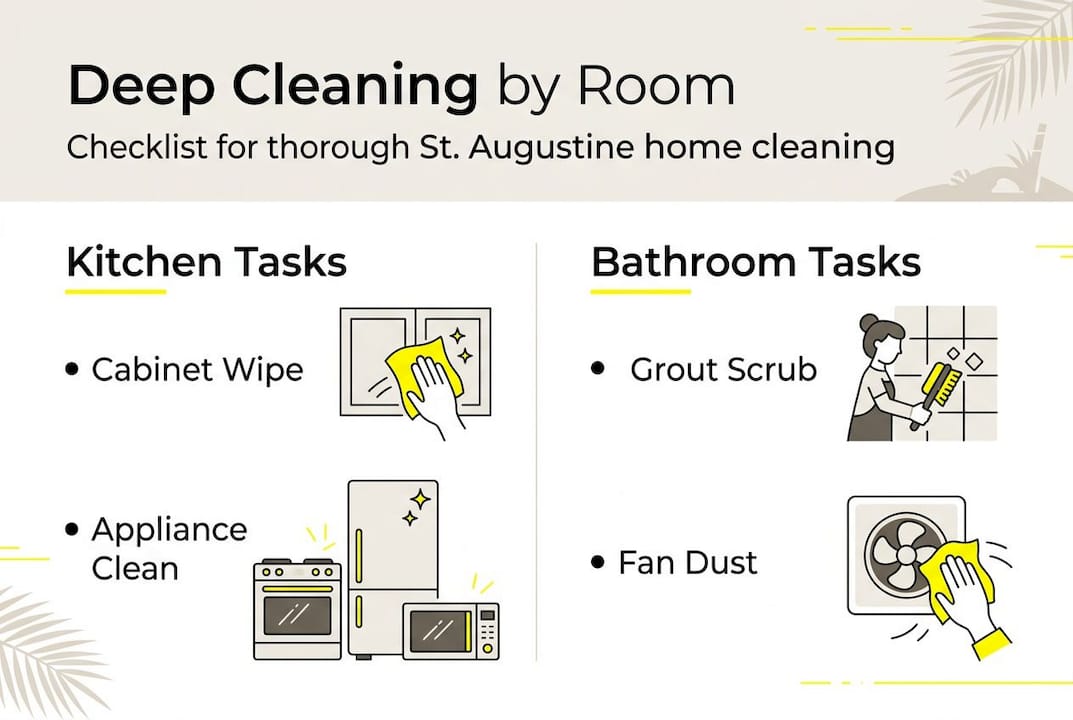 Deep Cleaning by Room
Checklist for thorough St. Augustine home cleaning

Kitchen Tasks

• Cabinet Wipe

• Appliance Clean

Bathroom Tasks

• Grout Scrub

• Fan Dust