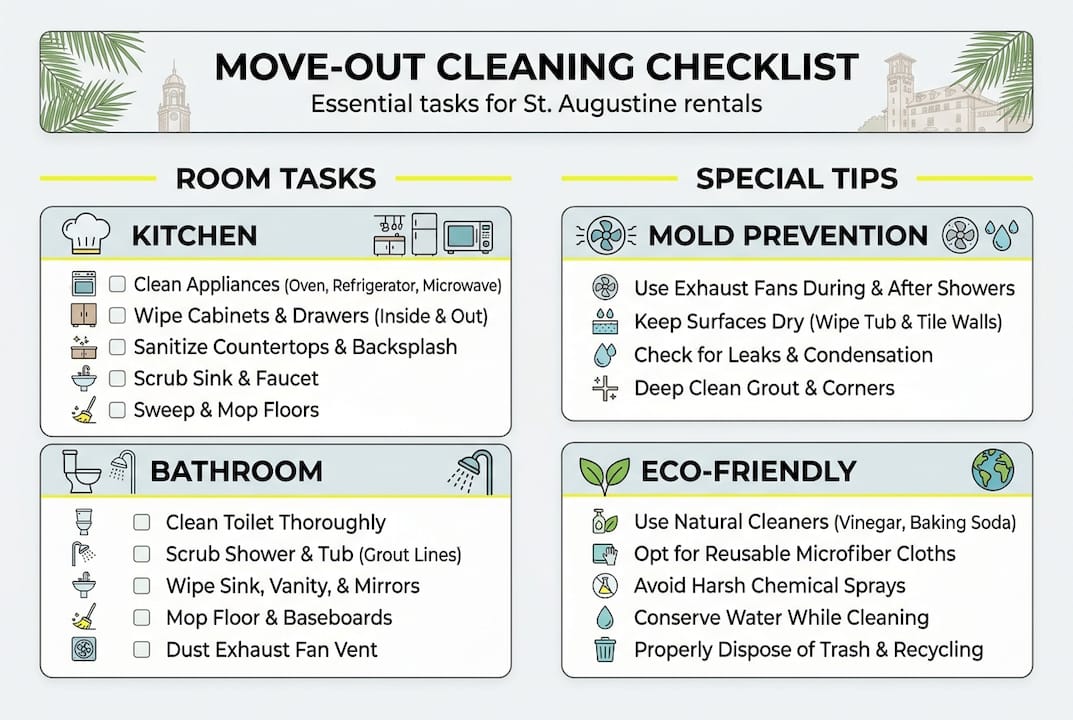 MOVE-OUT CLEANING CHECKLIST
Essential tasks for St. Augustine rentals

ROOM TASKS

KITCHEN

Clean Appliances (Oven, Refrigerator, Microwave)
Wipe Cabinets & Drawers (Inside & Out)
Sanitize Countertops & Backsplash
Scrub Sink & Faucet
Sweep & Mop Floors

BATHROOM

Clean Toilet Thoroughly
Scrub Shower & Tub (Grout Lines)
Wipe Sink, Vanity, & Mirrors
Mop Floor & Baseboards
Dust Exhaust Fan Vent

SPECIAL TIPS

MOLD PREVENTION

Use Exhaust Fans During & After Showers
Keep Surfaces Dry (Wipe Tub & Tile Walls)
Check for Leaks & Condensation
Deep Clean Grout & Corners

ECO-FRIENDLY

Use Natural Cleaners (Vinegar, Baking Soda)
Opt for Reusable Microfiber Cloths
Avoid Harsh Chemical Sprays
Conserve Water While Cleaning
Properly Dispose of Trash & Recycling