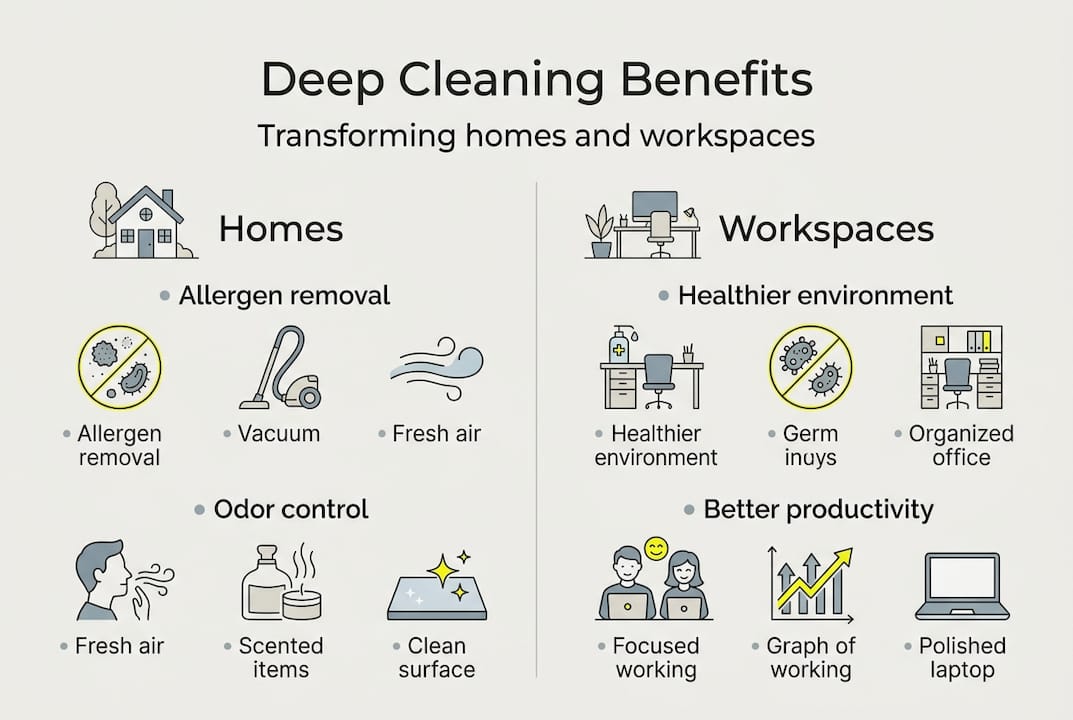 Deep Cleaning Benefits

Transforming homes and workspaces

Homes

• Allergen removal

• Allergen removal

• Vacuum

• Fresh air

• Odor control

• Fresh air

• Scented items

• Clean surface

Workspaces

• Healthier environment

• Healthier environment

• Germ inuys

• Organized office

• Better productivity

• Focused working

• Graph of working

• Polished laptop