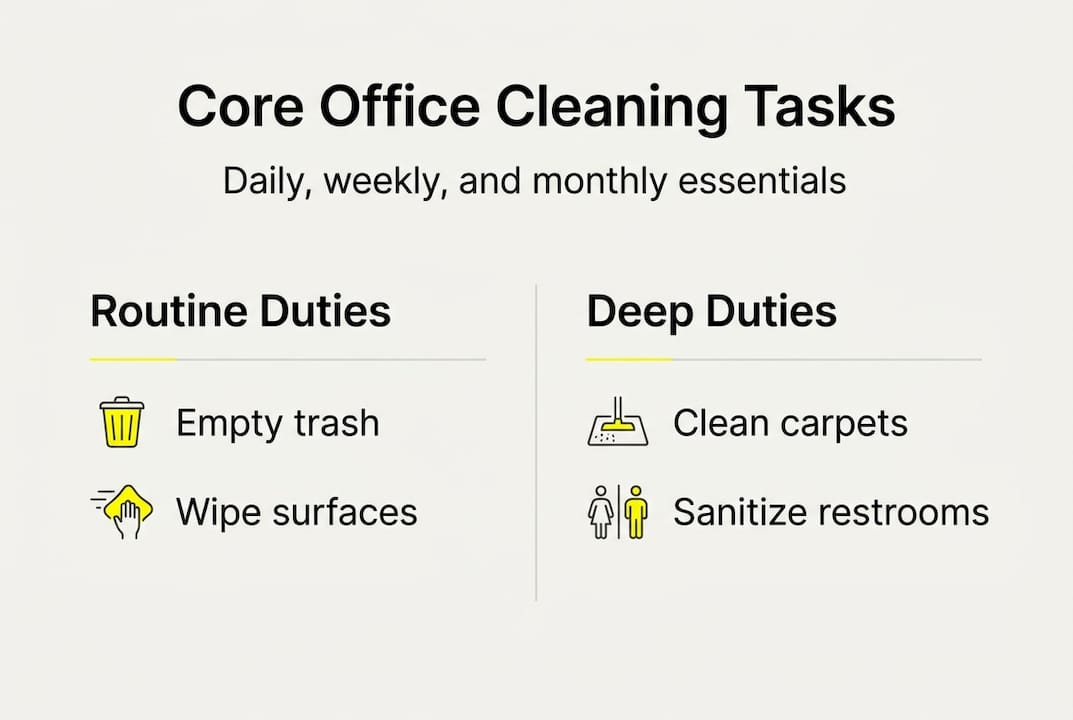 Core Office Cleaning Tasks

Daily, weekly, and monthly essentials

Routine Duties

Empty trash

Wipe surfaces

Deep Duties

Clean carpets

Sanitize restrooms