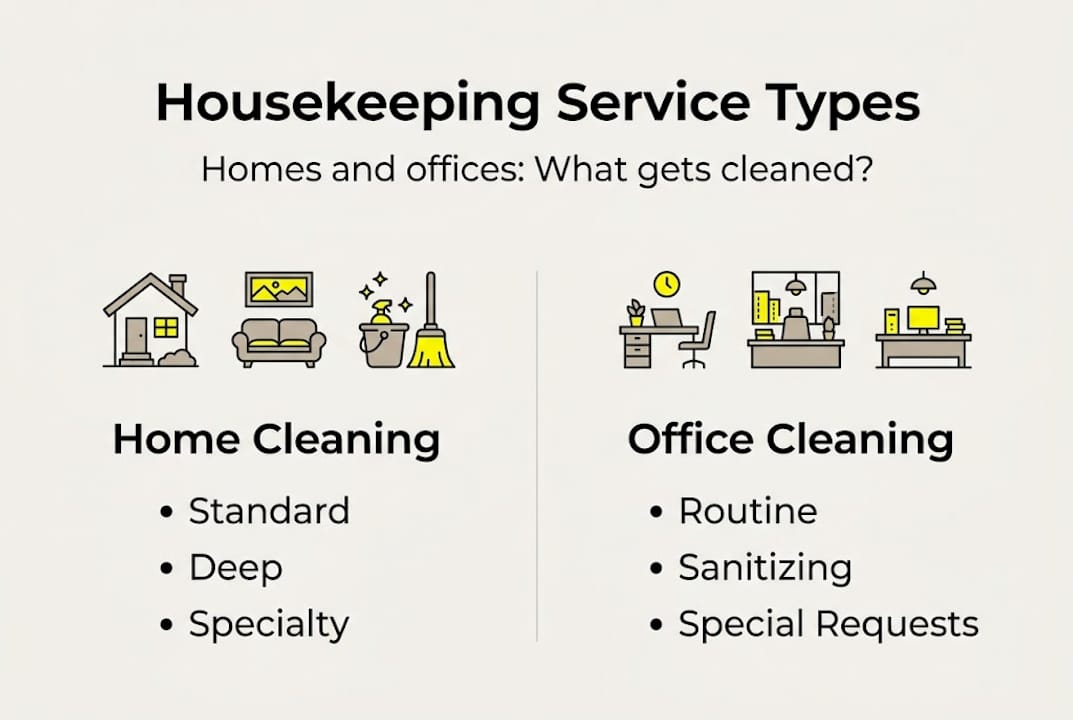 Housekeeping Service Types

Homes and offices: What gets cleaned?

Home Cleaning

• Standard
• Deep
• Specialty

Office Cleaning

• Routine
• Sanitizing
• Special Requests