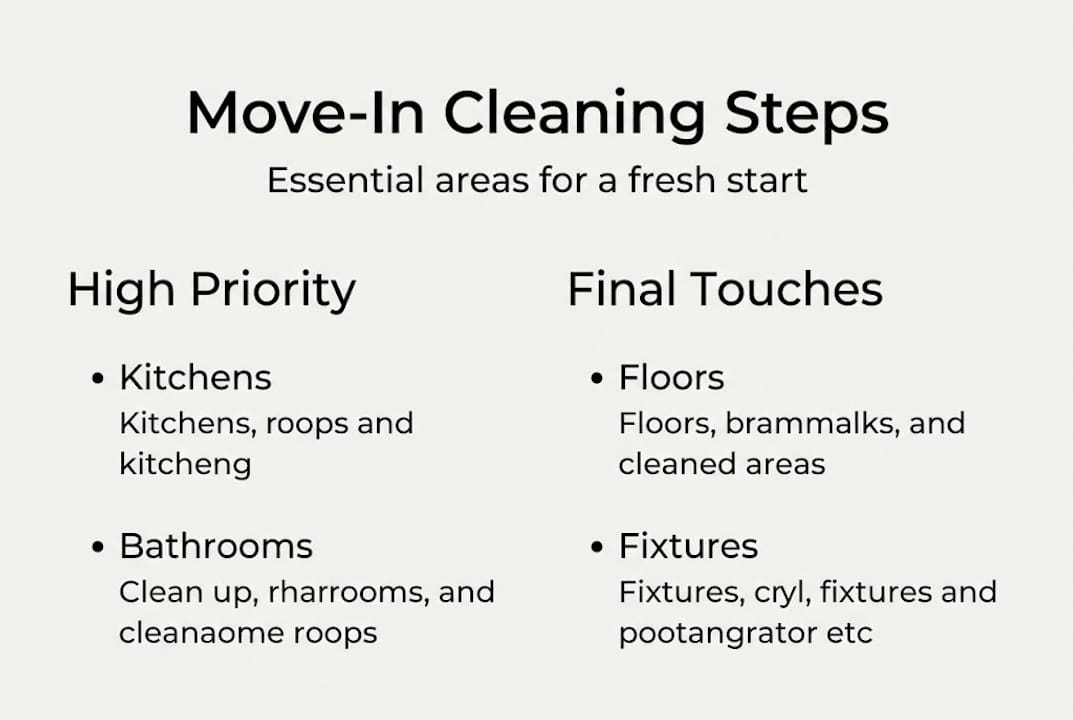 Move-In Cleaning Steps

Essential areas for a fresh start

High Priority

• Kitchens
Kitchens, roops and kitcheng

• Bathrooms
Clean up, rharrooms, and cleanaome roops

Final Touches

• Floors
Floors, brammalks, and cleaned areas

• Fixtures
Fixtures, cryl, fixtures and pootangrator etc