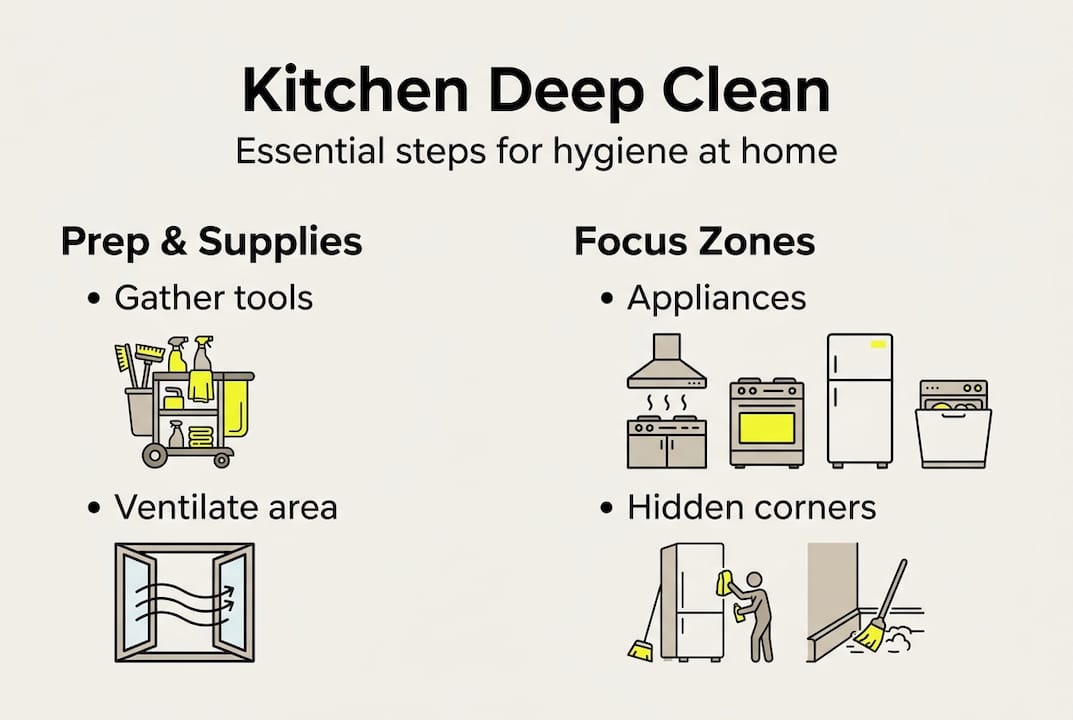 Kitchen Deep Clean
Essential steps for hygiene at home

Prep & Supplies
• Gather tools
• Ventilate area

Focus Zones
• Appliances
• Hidden corners