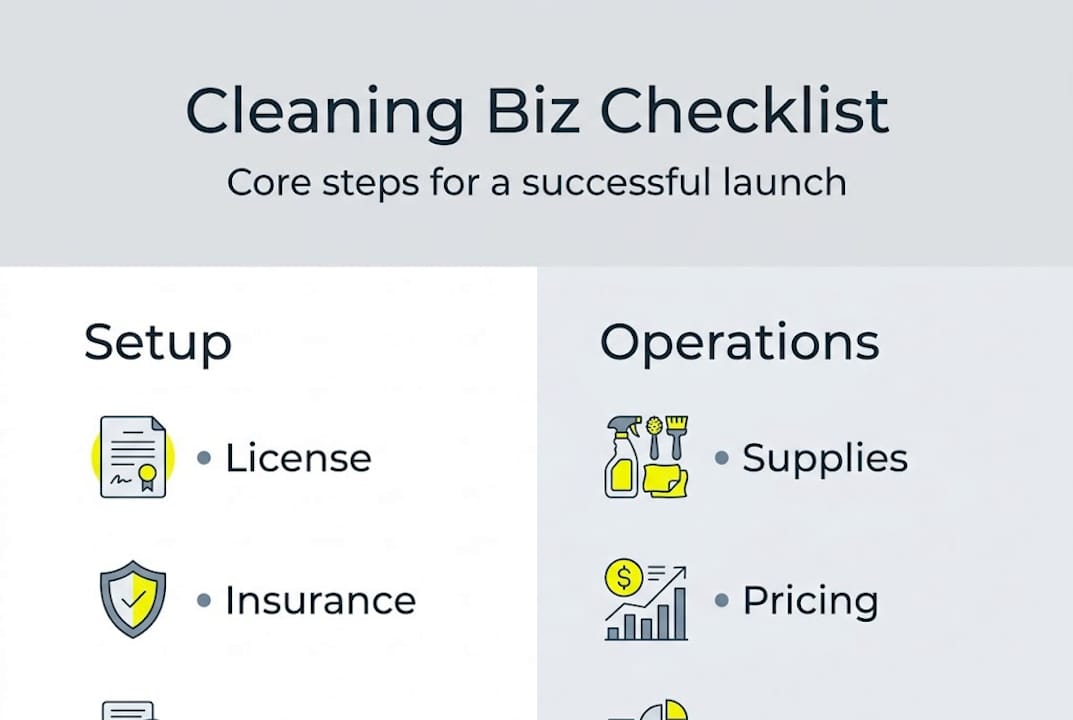 Cleaning Biz Checklist

Core steps for a successful launch

Setup

• License

• Insurance

Operations

• Supplies

• Pricing