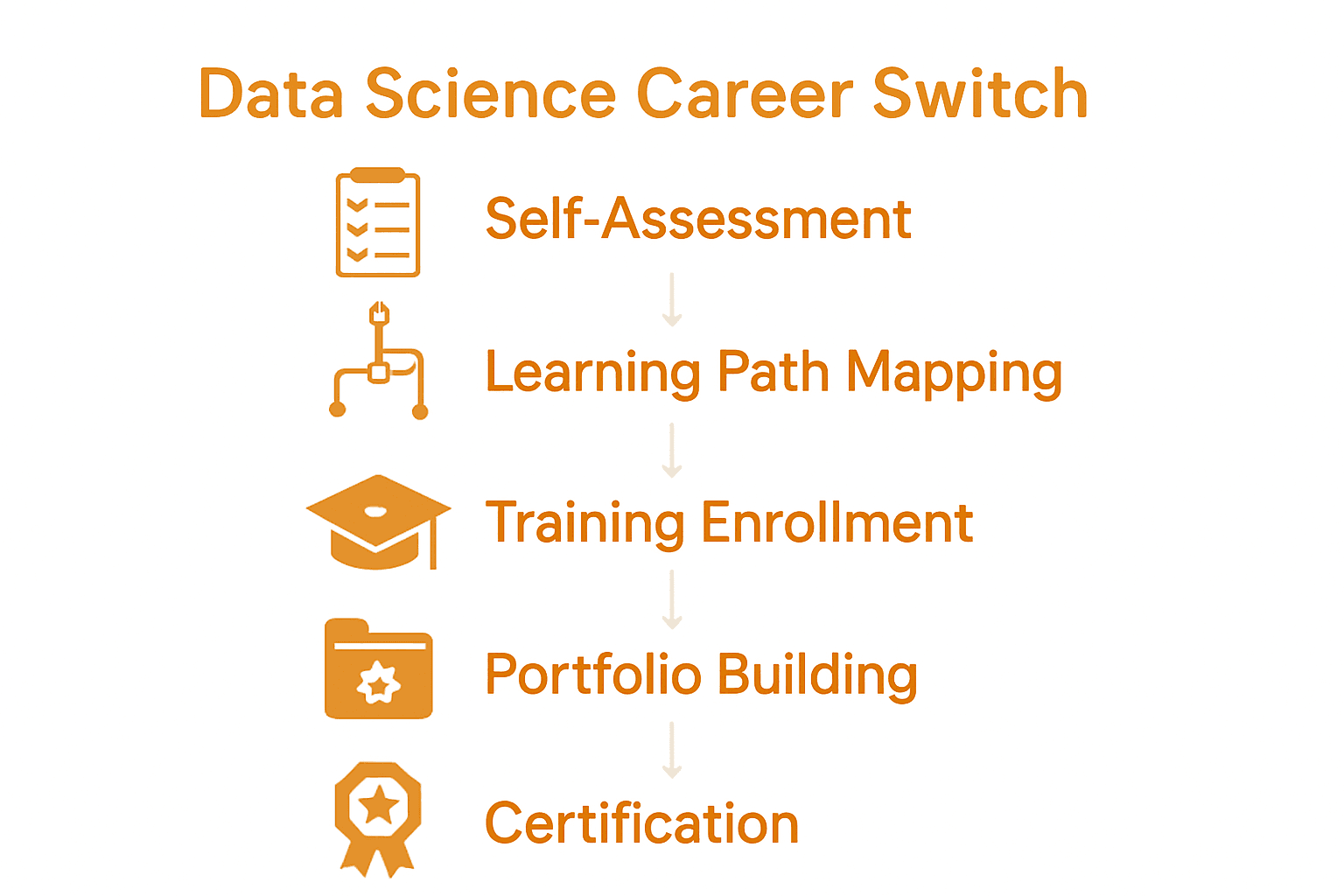 Data Science Career Switch

Self-Assessment

Learning Path Mapping

Training Enrollment

Portfolio Building

Certification