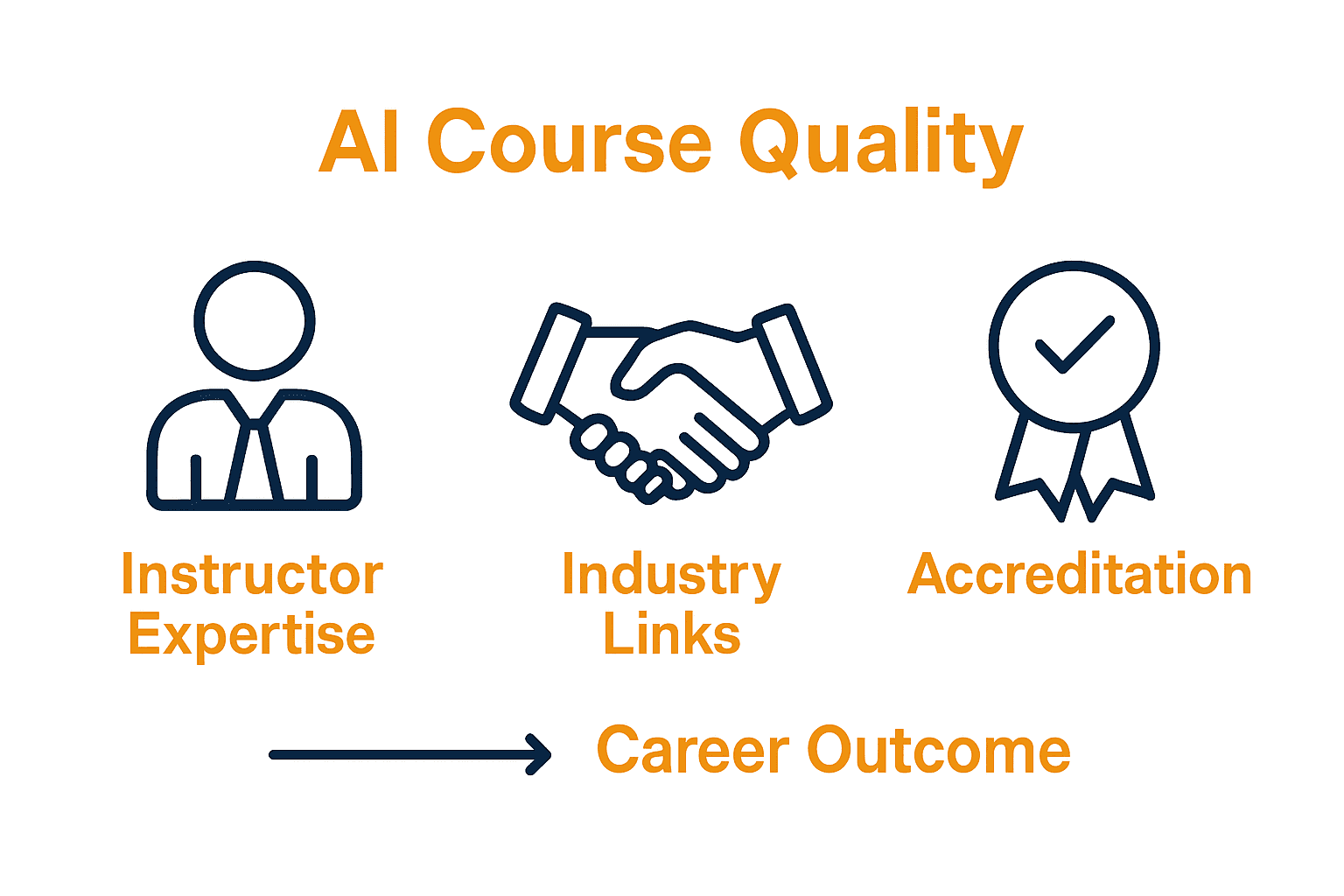 AI Course Quality

Instructor Expertise

Industry Links

Accreditation

Career Outcome