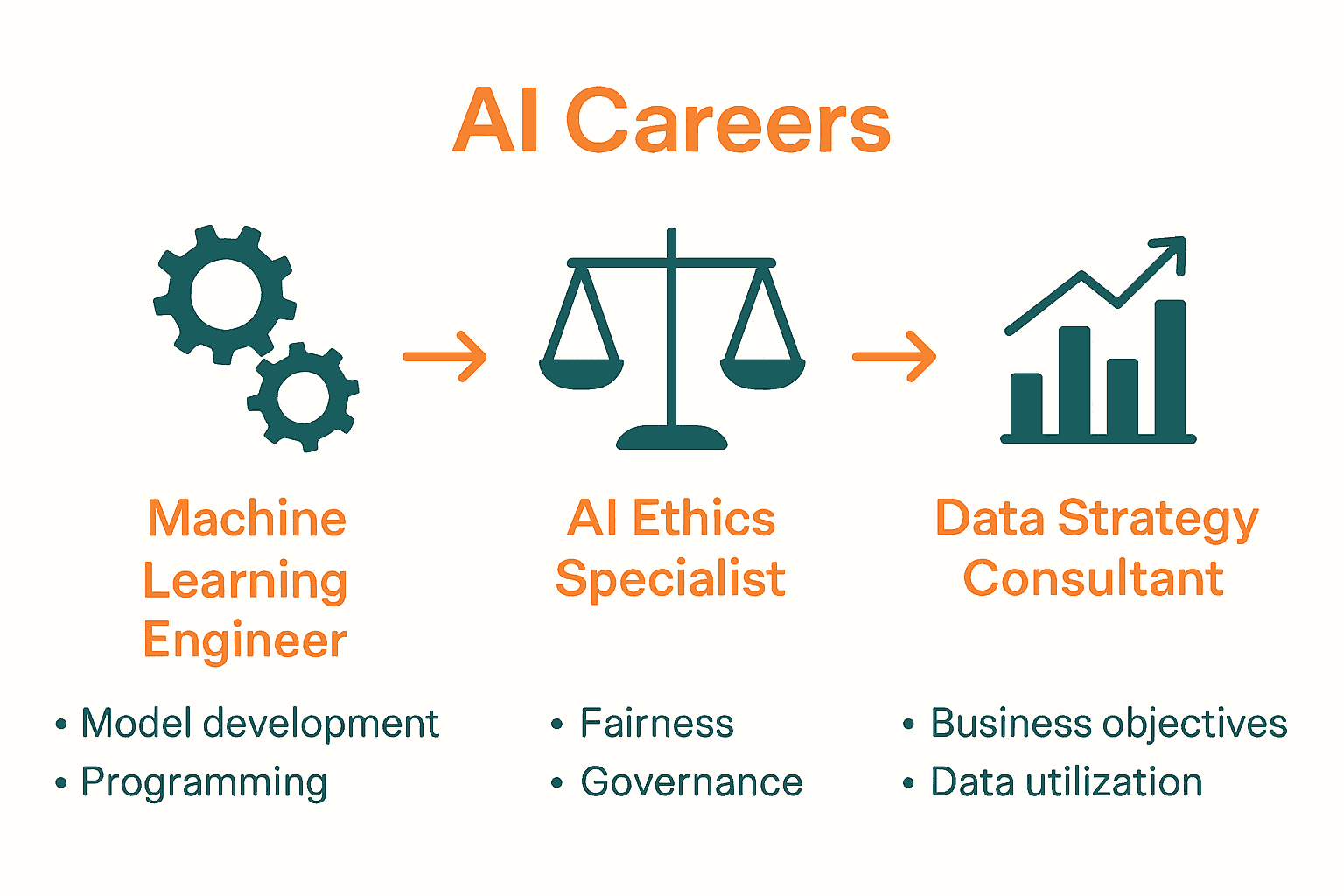 AI Careers

Machine Learning Engineer

• Model development
• Programming

AI Ethics Specialist

• Fairness
• Governance

Data Strategy Consultant

• Business objectives
• Data utilization