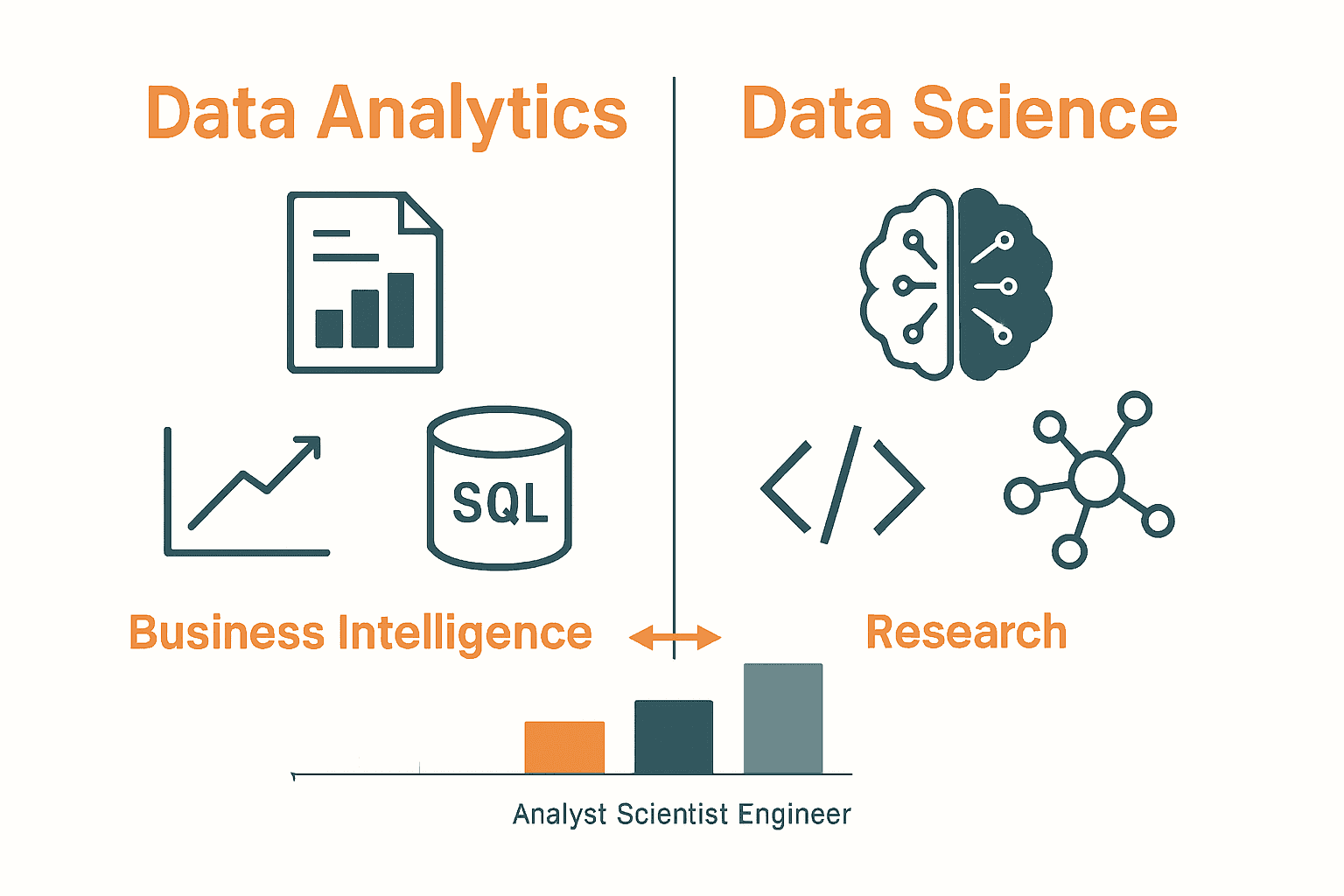 Data Analytics

Data Science

SQL

Business Intelligence

Research

Analyst Scientist Engineer