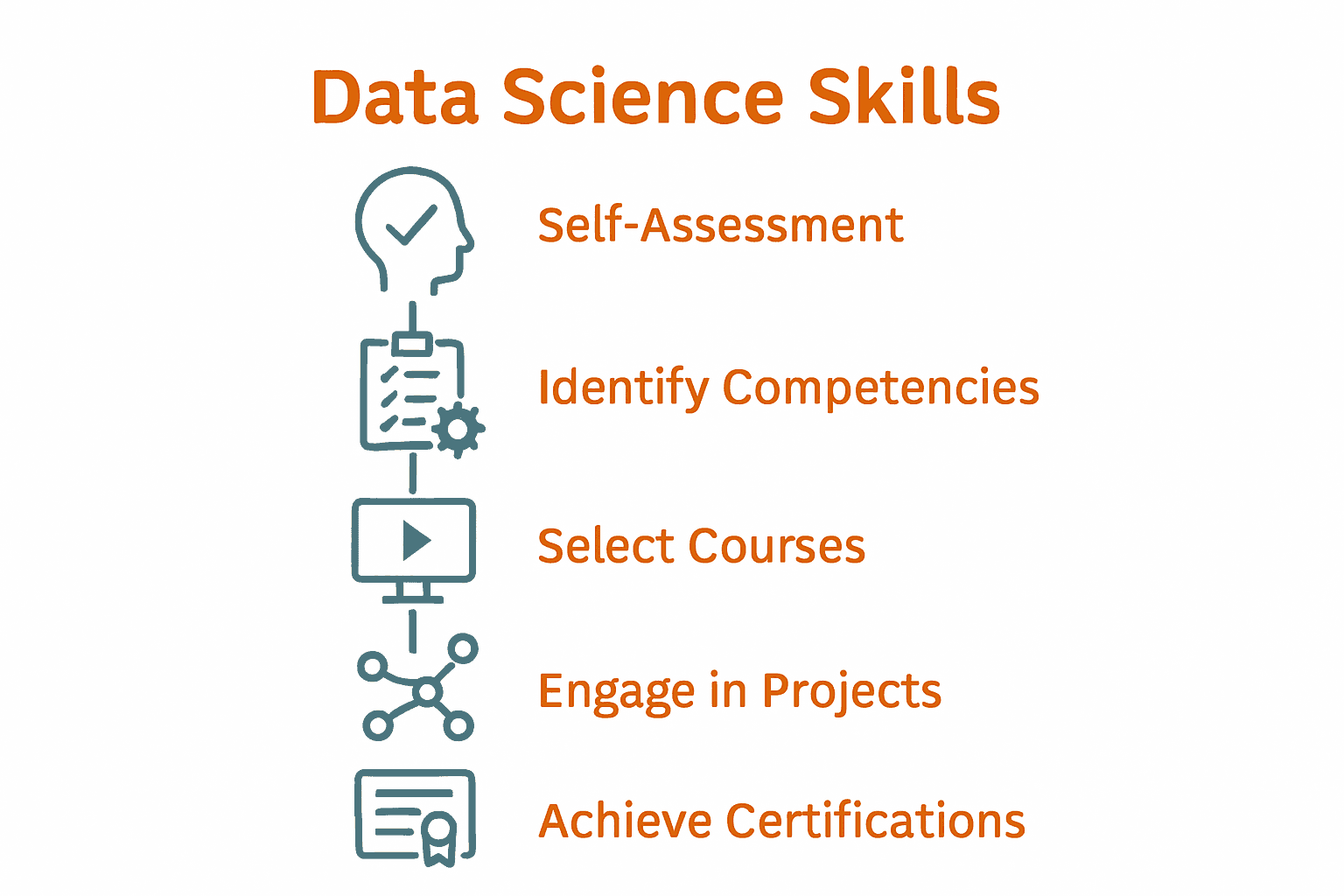 Data Science Skills

Self-Assessment

Identify Competencies

Select Courses

Engage in Projects

Achieve Certifications