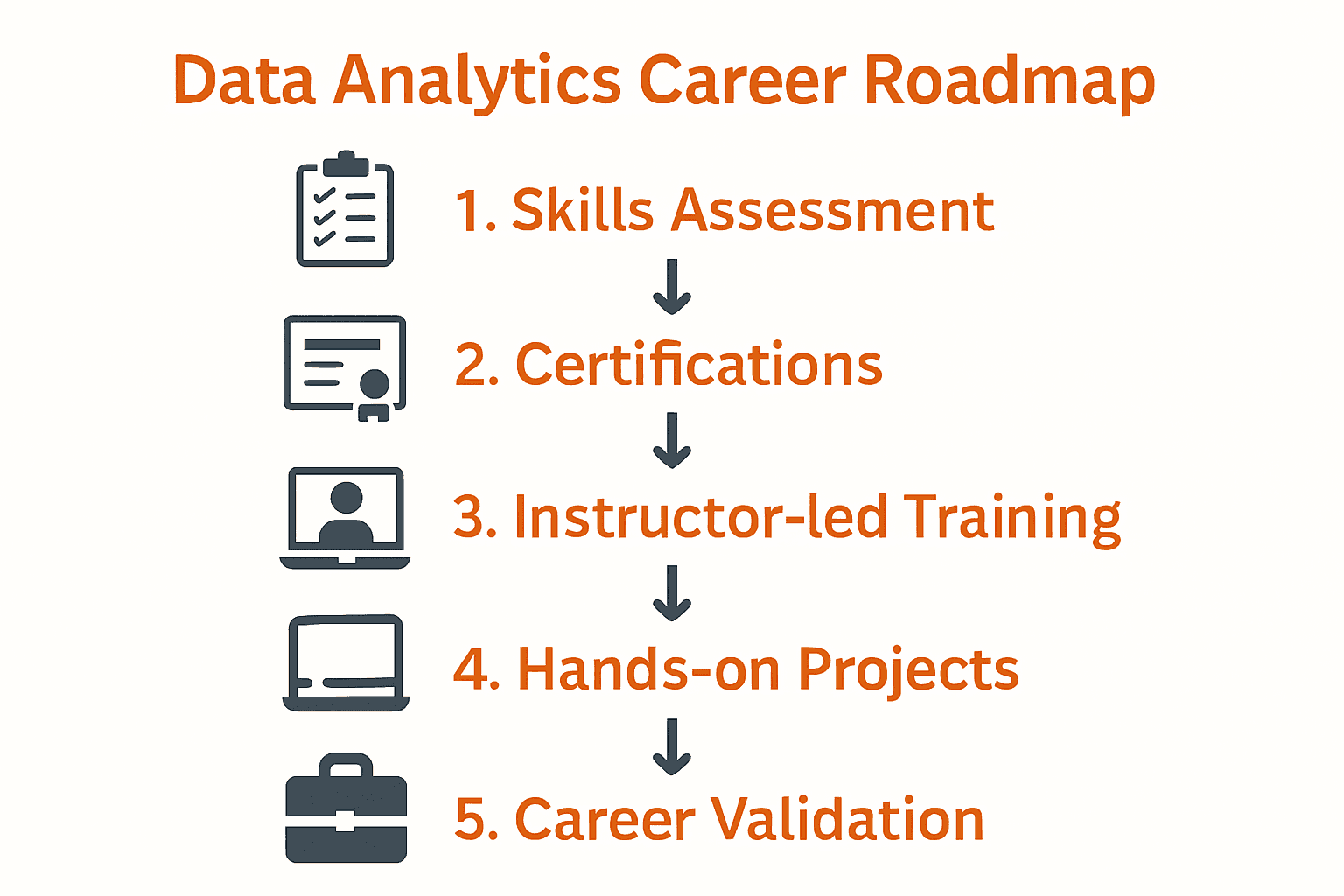 Data Analytics Career Roadmap

1. Skills Assessment

2. Certifications

3. Instructor-led Training

4. Hands-on Projects

5. Career Validation