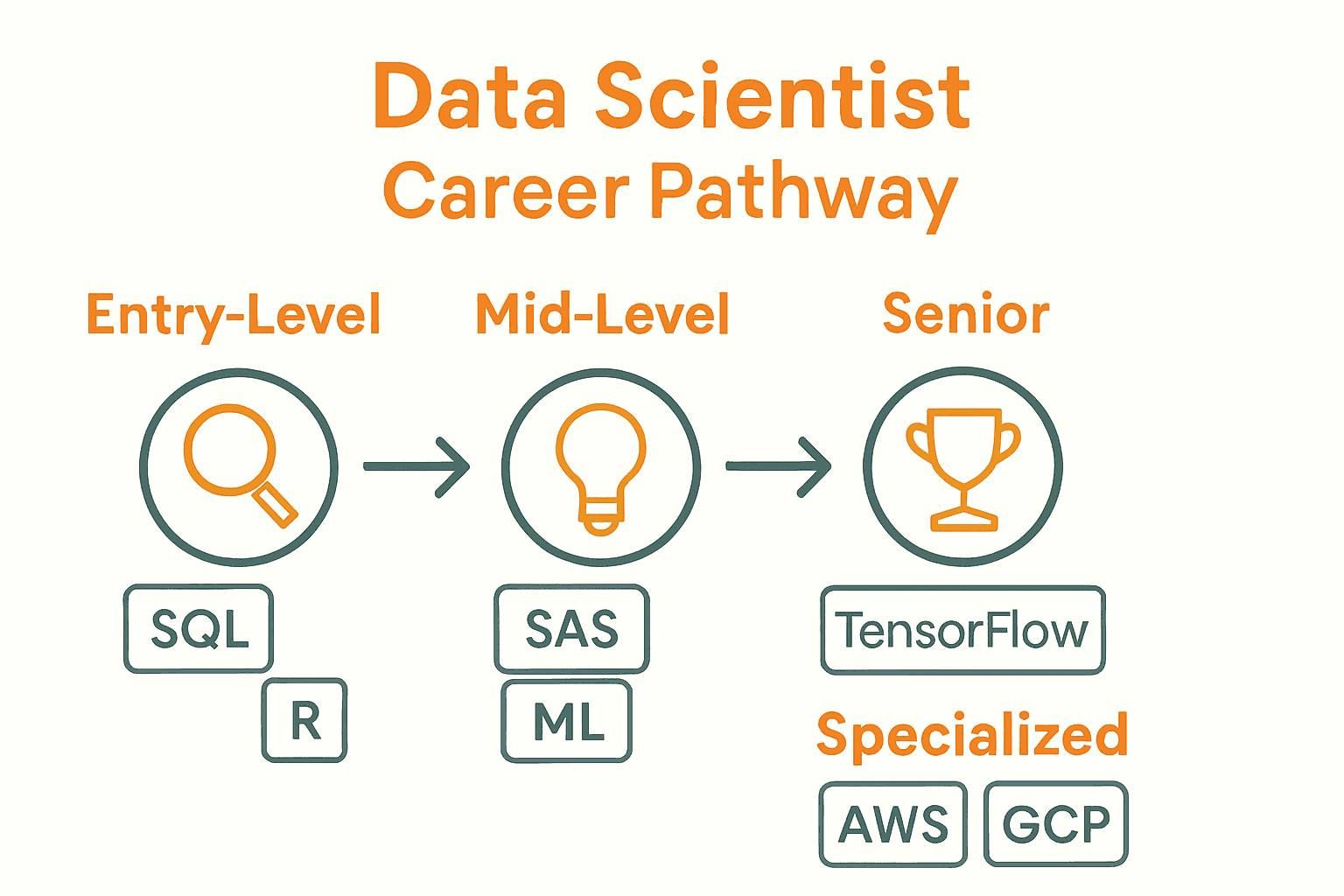 Data Scientist
Career Pathway

Entry-Level

SQL

R

Mid-Level

SAS

ML

Senior

TensorFlow

Specialized

AWS

GCP