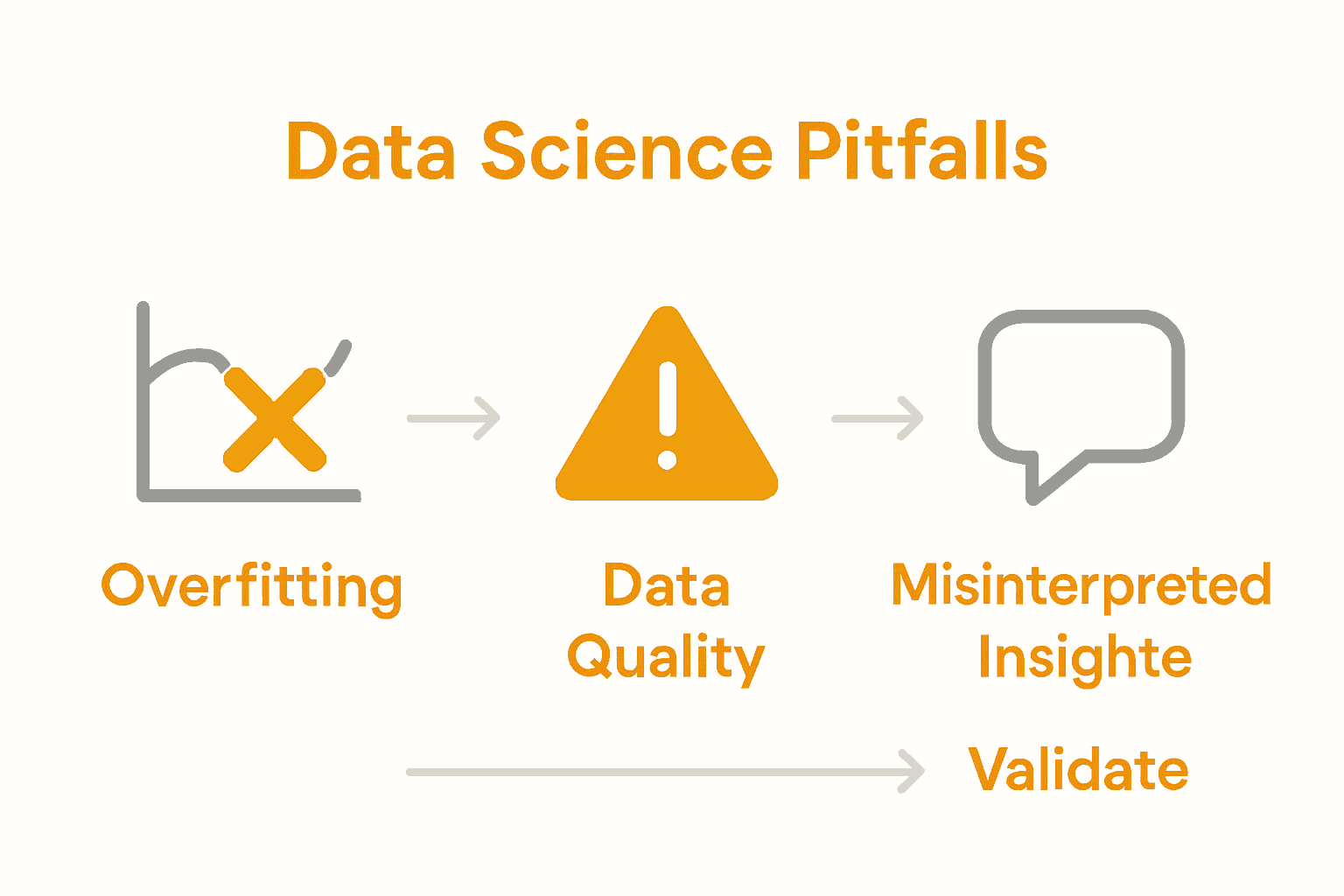 Data Science Pitfalls

Overfitting

Data Quality

Misinterpreted Insighte

Validate