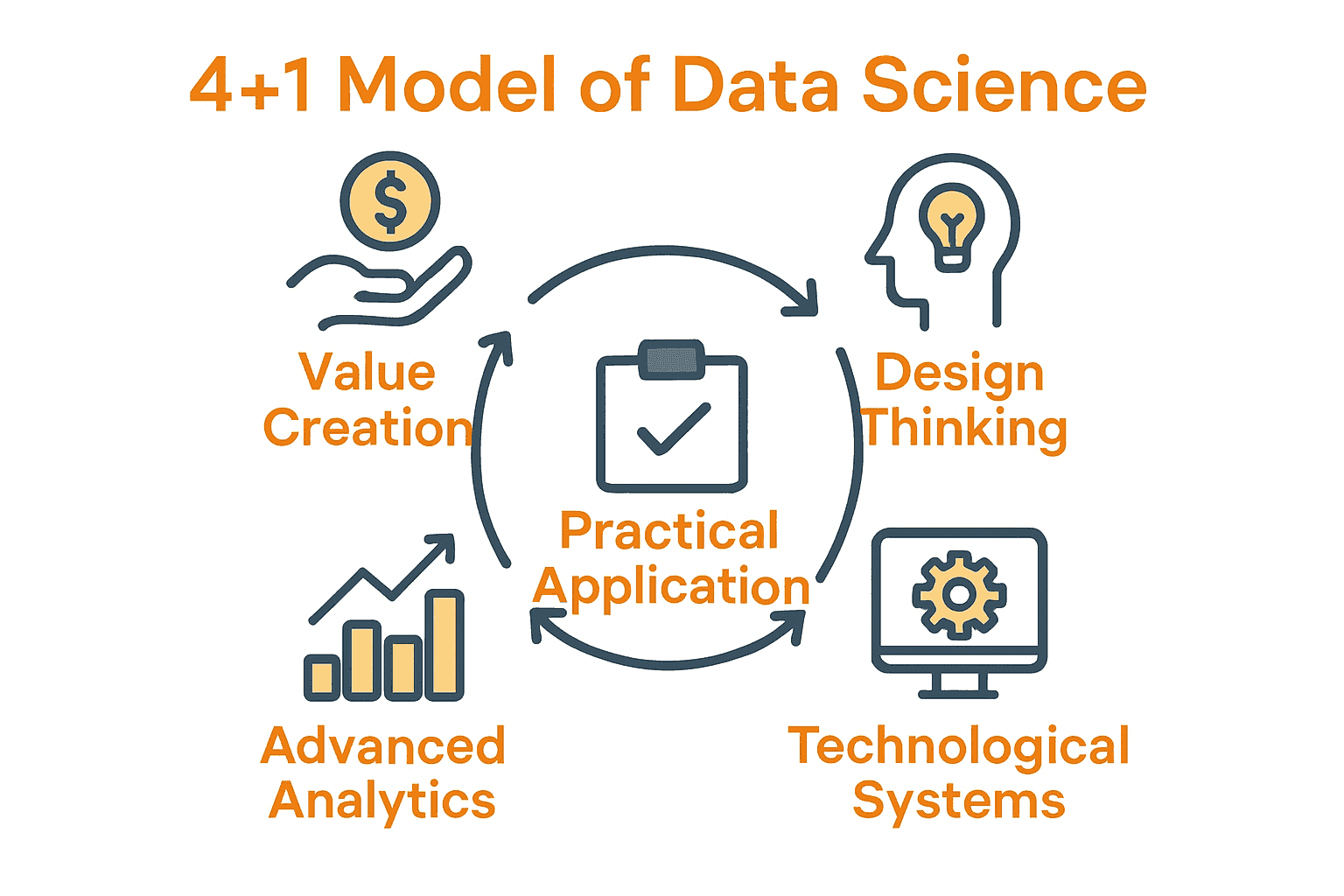 4+1 Model of Data Science

$

Value Creation

Design Thinking

Practical Application

Advanced Analytics

Technological Systems