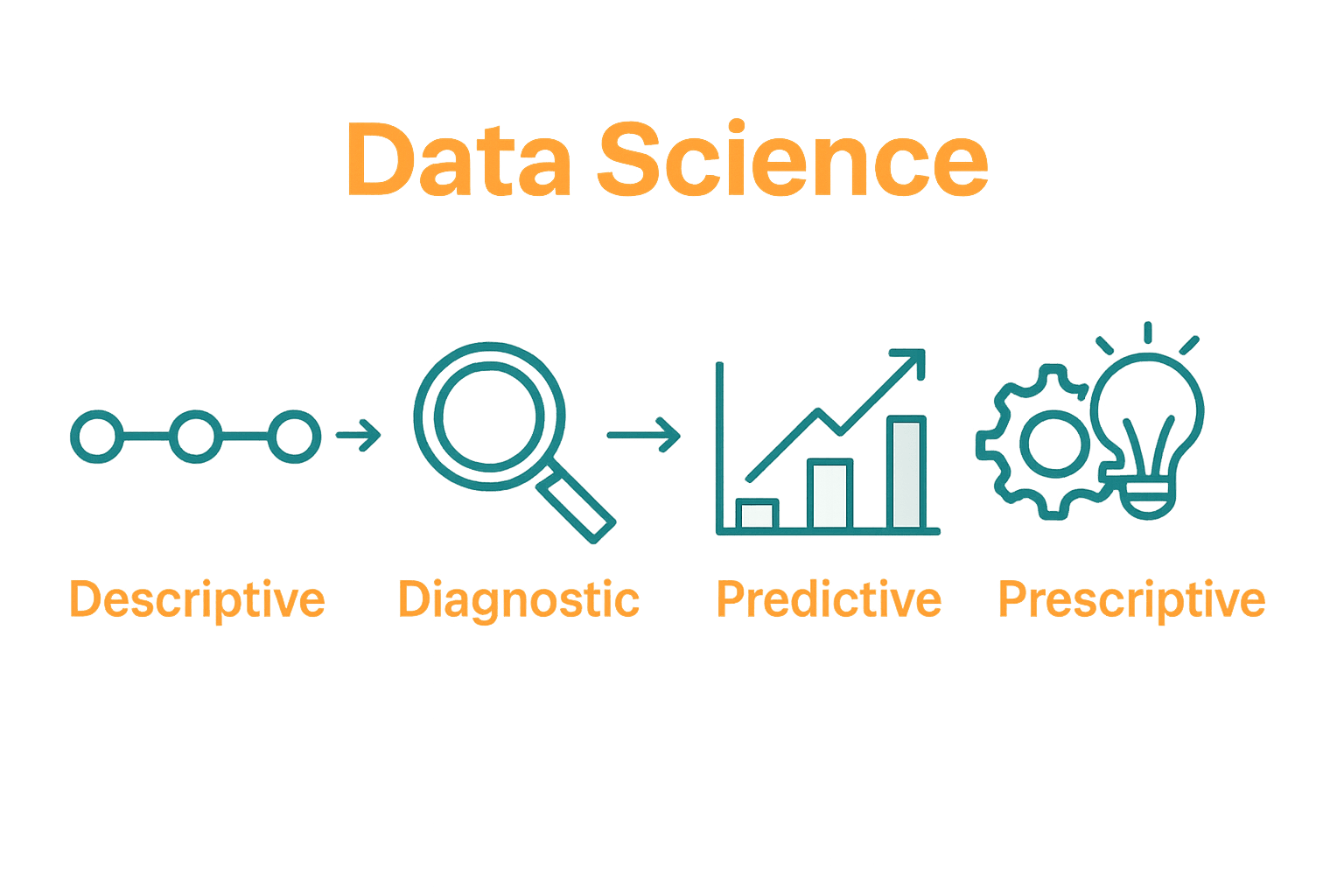 Data Science

Descriptive Diagnostic Predictive Prescriptive