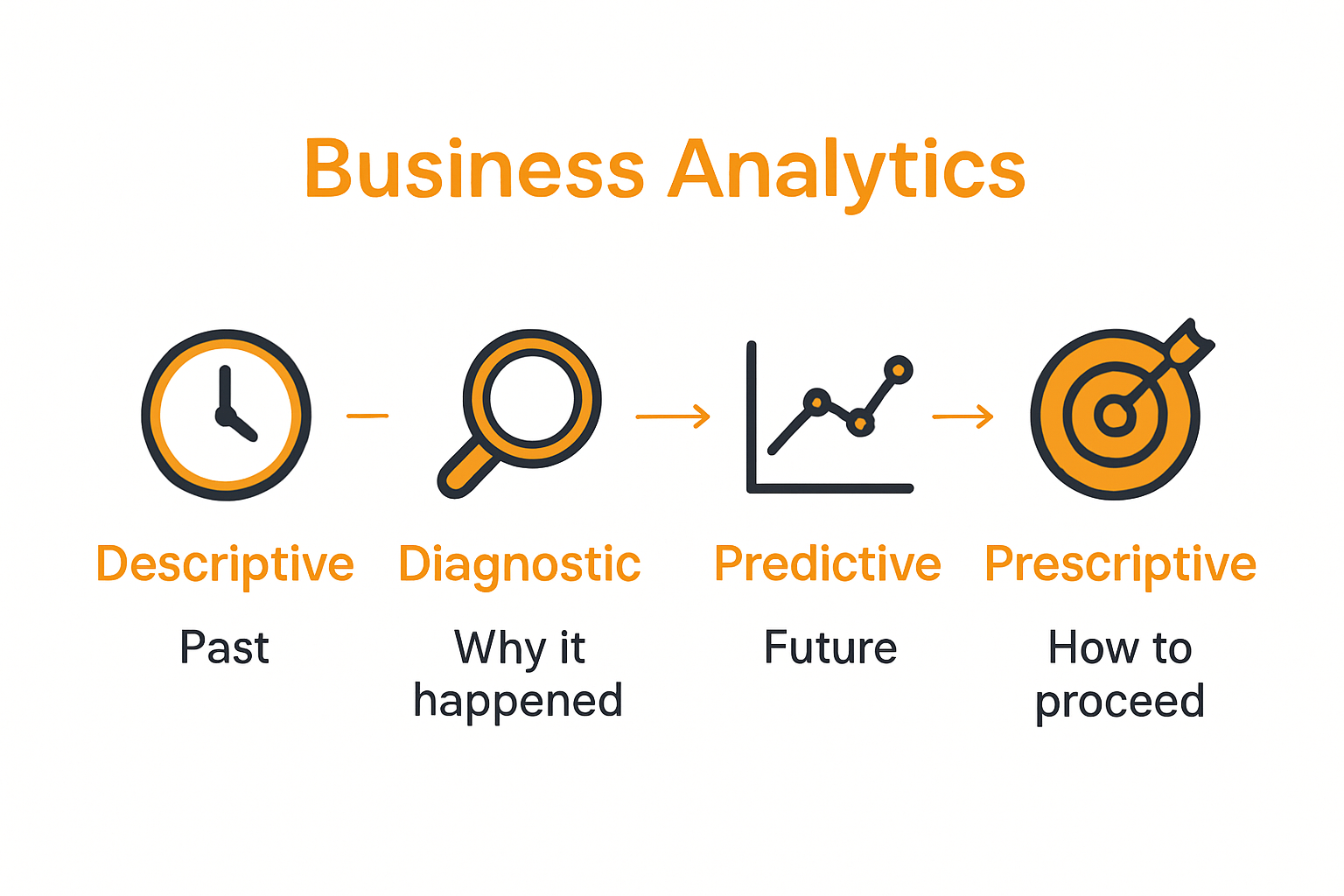 Business Analytics

Descriptive

Past

Diagnostic

Why it happened

Predictive

Future

Prescriptive

How to proceed