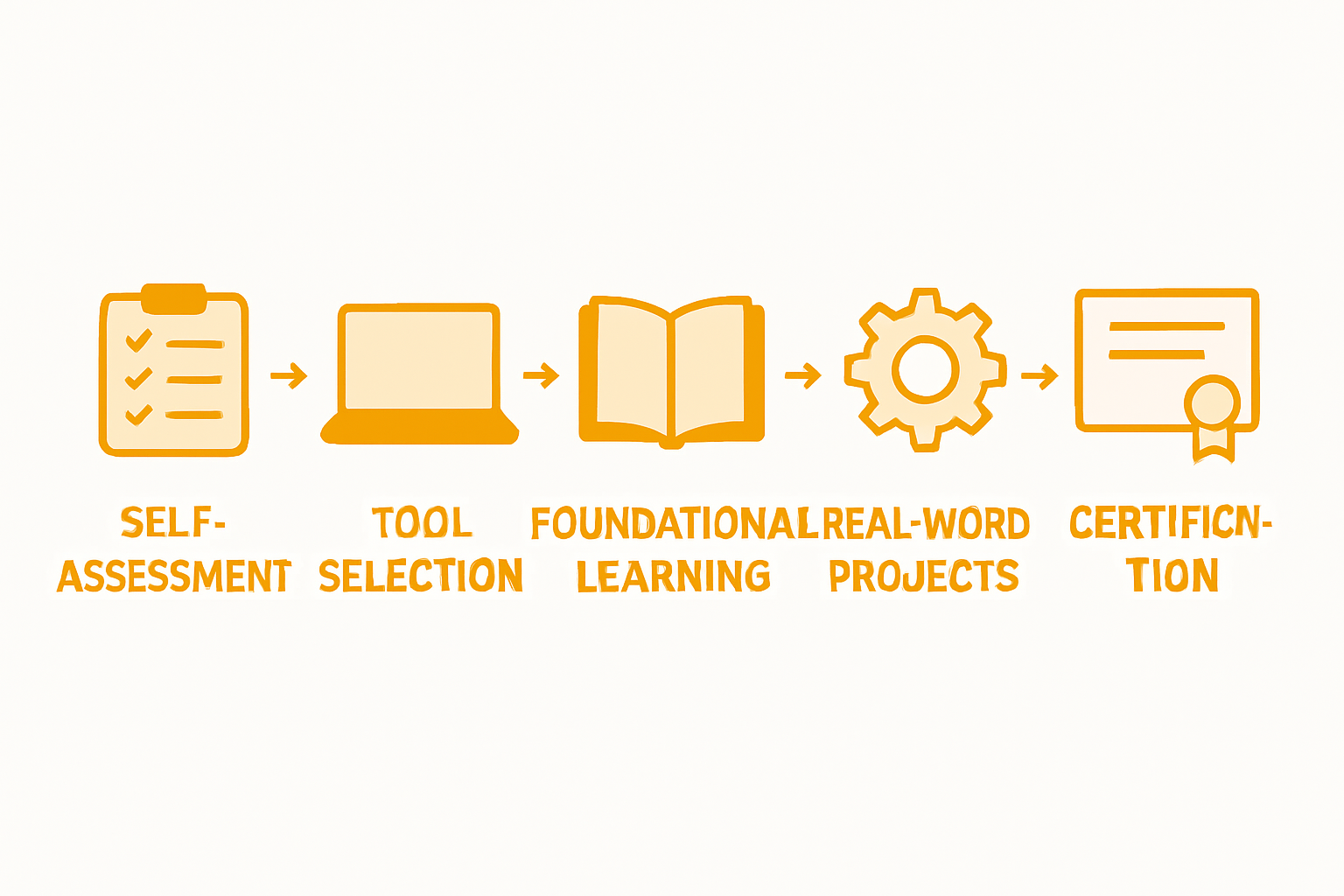 SELF-ASSESSMENT

TOOL SELECTION

FOUNDATIONAL LEARNING

REAL-WORD PROJECTS

CERTIFICN-TION