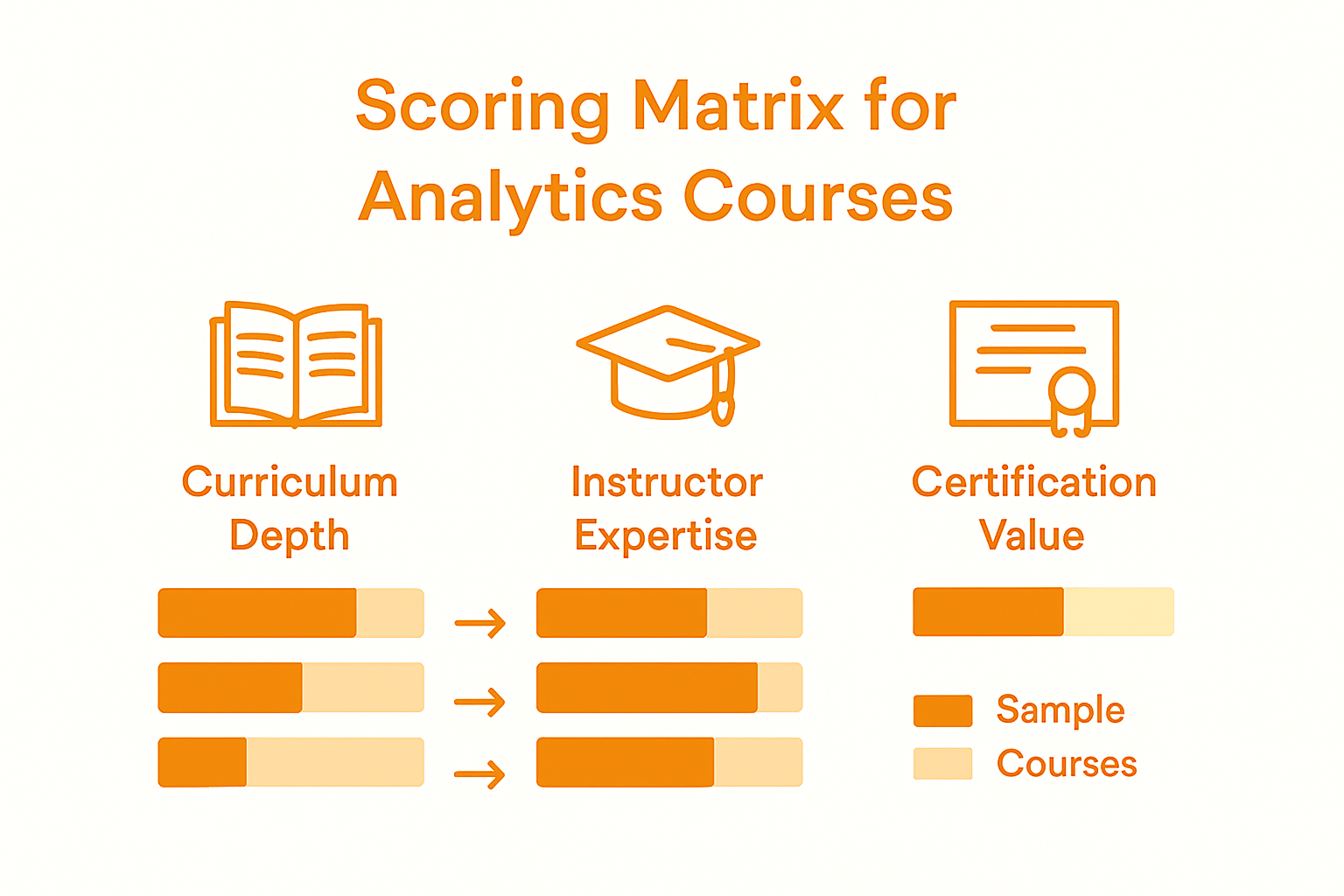 Scoring Matrix for Analytics Courses

Curriculum Depth

Instructor Expertise

Certification Value

Sample

Courses