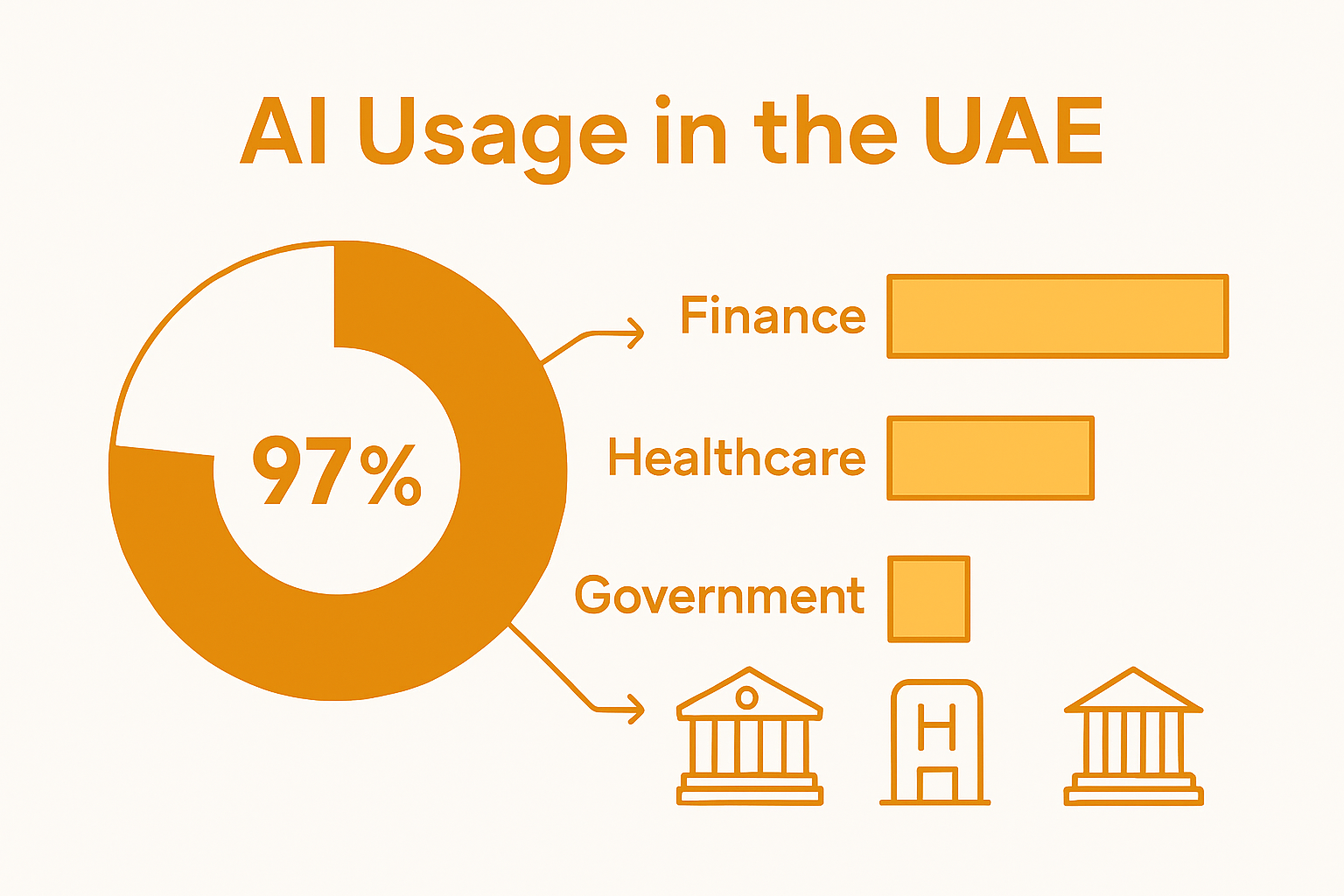 AI Usage in the UAE

97%

Finance

Healthcare

Government

H